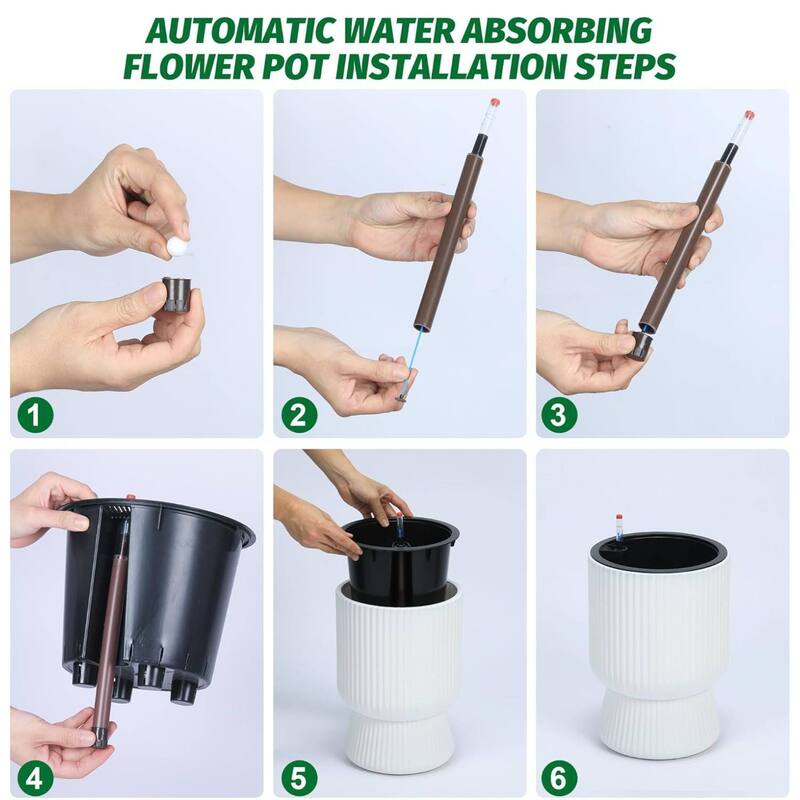 AUTOMATIC WATER ABSORBING FLOWER POT INSTALLATION STEPS

1

2

3

4

5

6