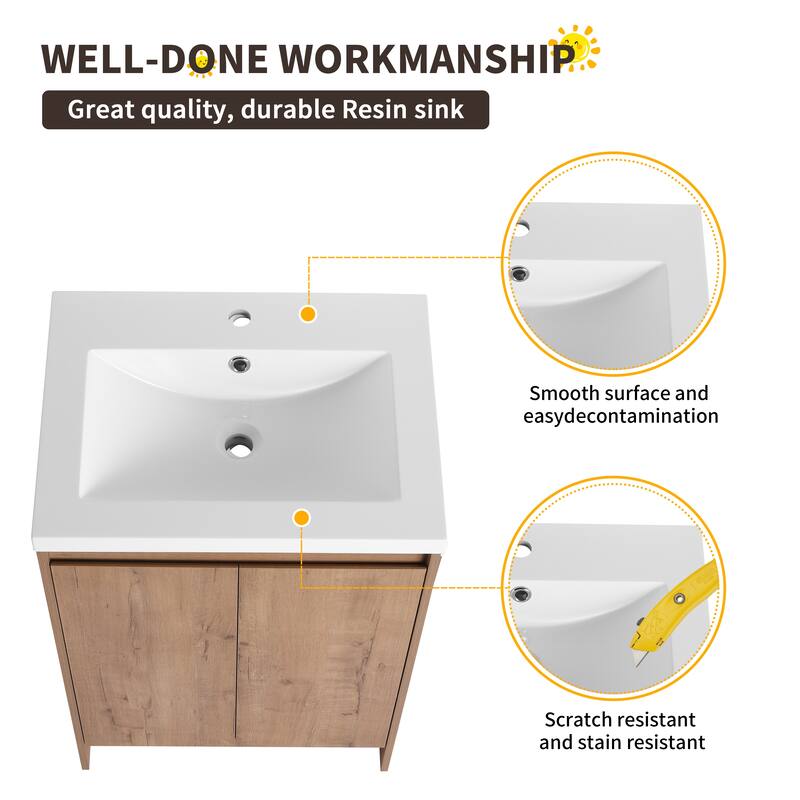 WELL-DONE WORKMANSHIP

Great quality, durable Resin sink

Smooth surface and easydecontamination

Scratch resistant and stain resistant