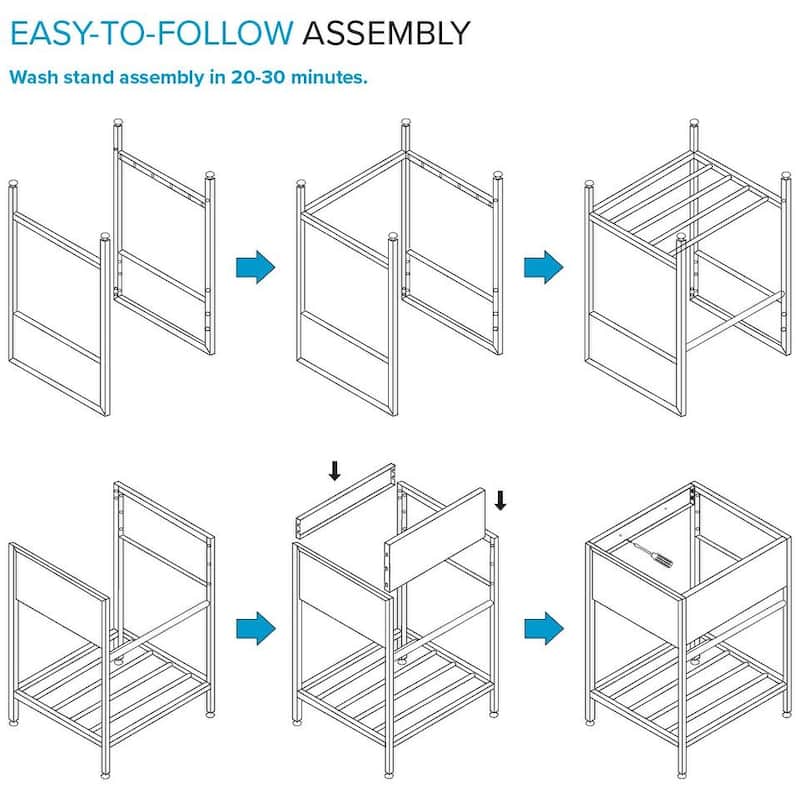 EASY-TO-FOLLOW ASSEMBLY

Wash stand assembly in 20-30 minutes.