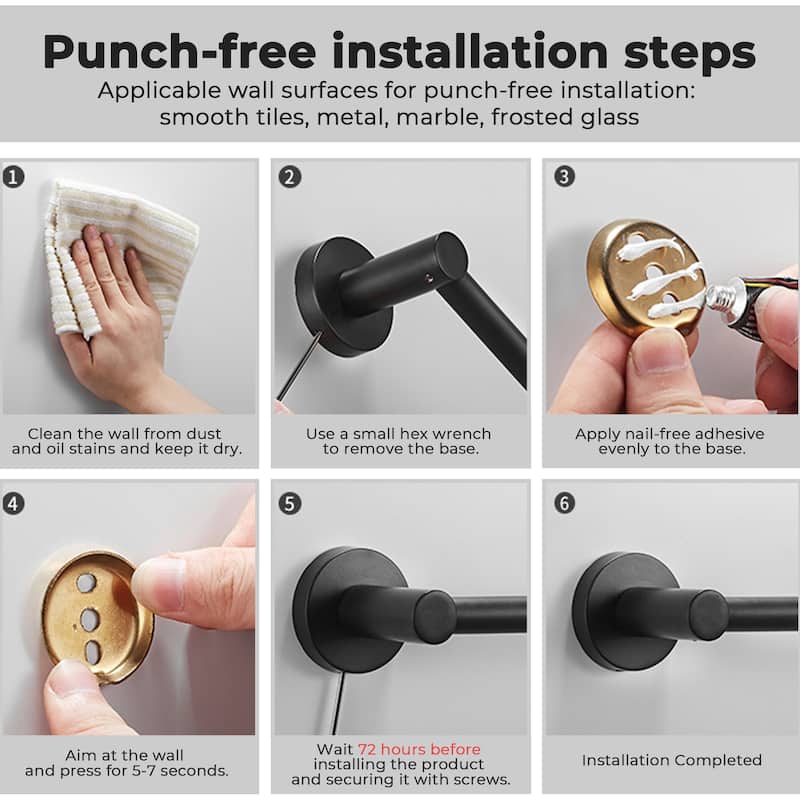 Punch-free installation steps

Applicable wall surfaces for punch-free installation: smooth tiles, metal, marble, frosted glass

1

Clean the wall from dust and oil stains and keep it dry.

2

Use a small hex wrench to remove the base.

3

Apply nail-free adhesive evenly to the base.

4

Aim at the wall and press for 5-7 seconds.

5

Wait 72 hours before installing the product and securing it with screws.

6

Installation Completed