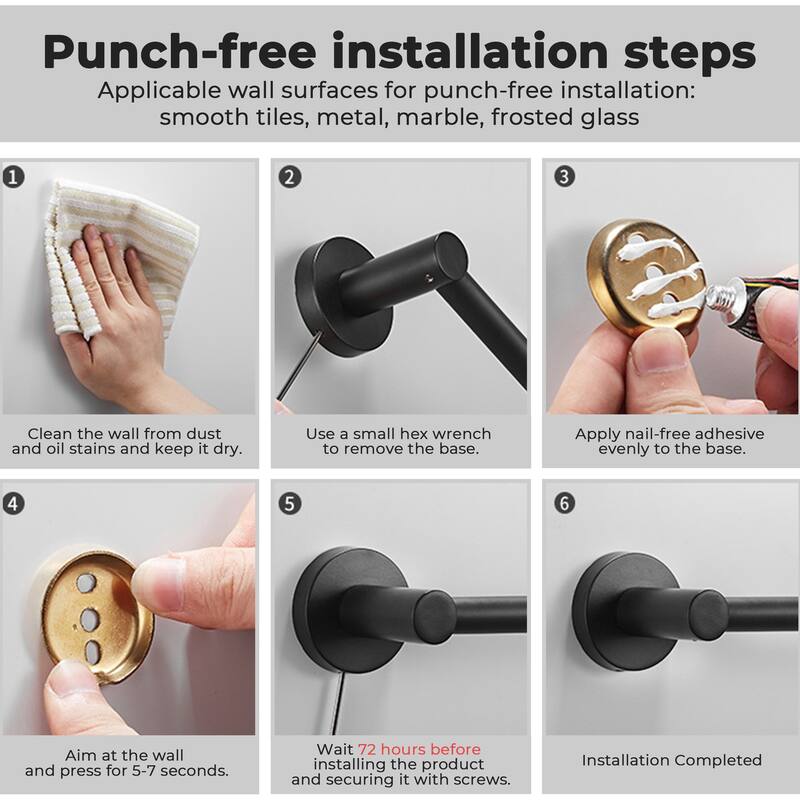 Punch-free installation steps
Applicable wall surfaces for punch-free installation: smooth tiles, metal, marble, frosted glass

1
Clean the wall from dust and oil stains and keep it dry.

2
Use a small hex wrench to remove the base.

3
Apply nail-free adhesive evenly to the base.

4
Aim at the wall and press for 5-7 seconds.

5
Wait 72 hours before installing the product and securing it with screws.

6
Installation Completed