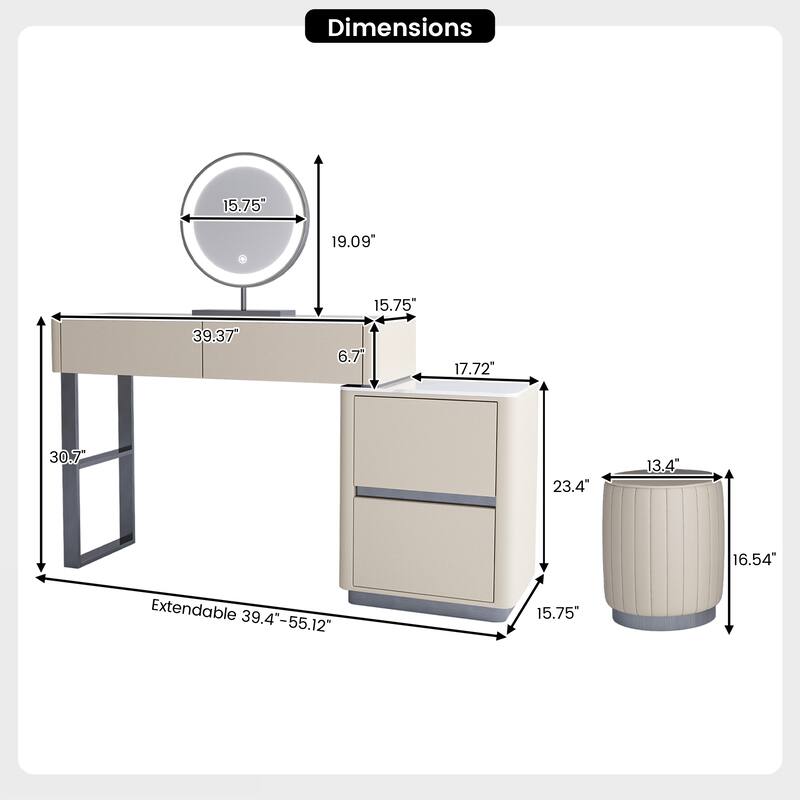 Dimensions

15.75"

19.09"

15.75"

39.37"

6.7"

17.72"

30.7"

23.4"

13.4"

16.54"

Extendable 39.4"-55.12"

15.75"