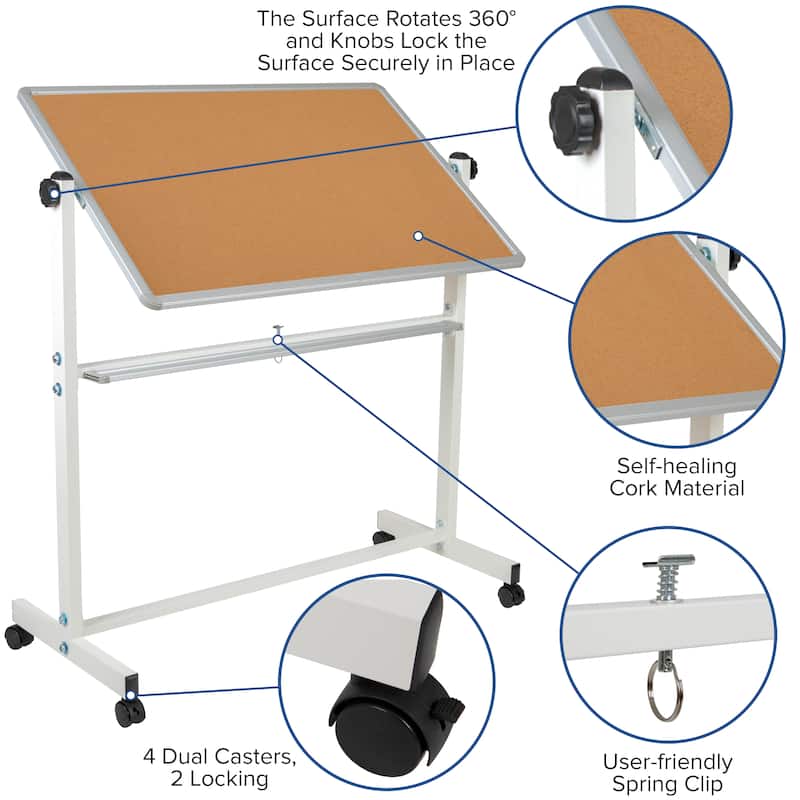 The Surface Rotates 360° and Knobs Lock the Surface Securely in Place

Self-healing Cork Material

4 Dual Casters, 2 Locking

User-friendly Spring Clip