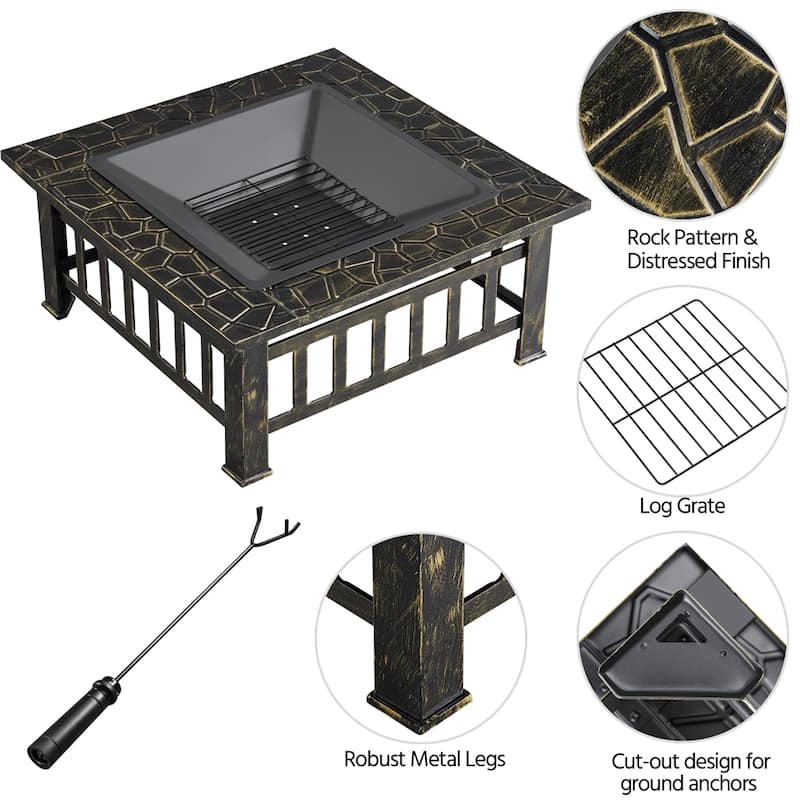 Rock Pattern &
Distressed Finish

Log Grate

Robust Metal Legs

Cut-out design for
ground anchors