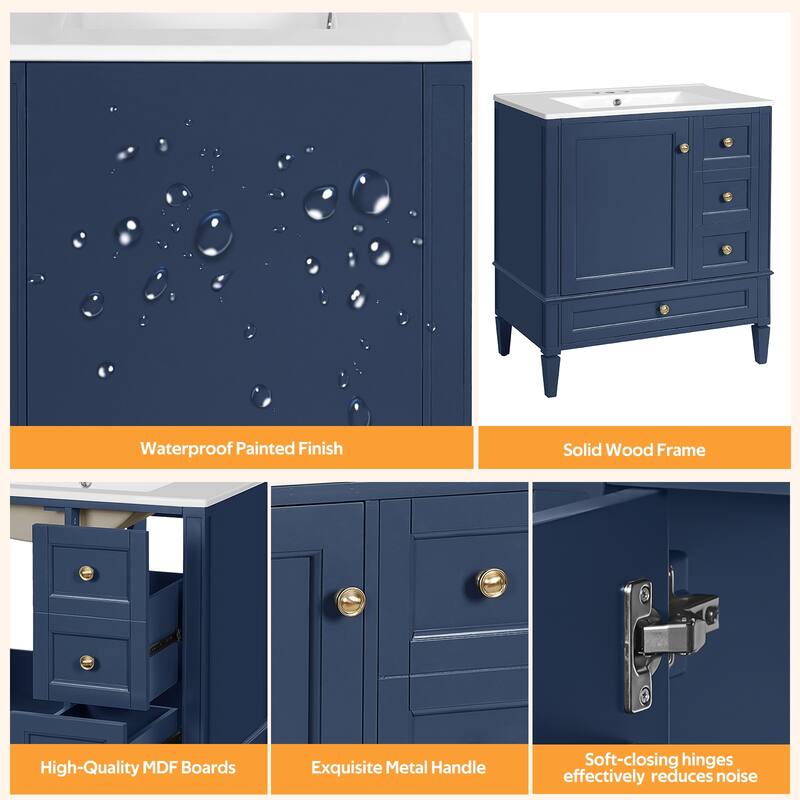 Waterproof Painted Finish

Solid Wood Frame

High-Quality MDF Boards

Exquisite Metal Handle

Soft-closing hinges effectively reduces noise