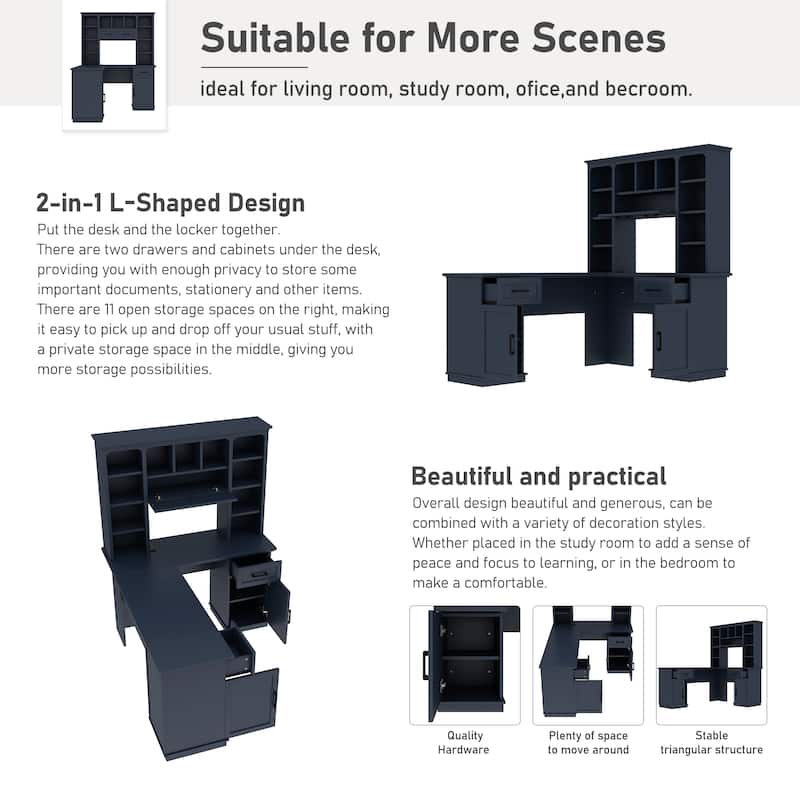 Suitable for More Scenes

ideal for living room, study room, ofice,and becroom.

2-in-1 L-Shaped Design

Put the desk and the locker together.
There are two drawers and cabinets under the desk, providing you with enough privacy to store some important documents, stationery and other items.
There are 11 open storage spaces on the right, making it easy to pick up and drop off your usual stuff, with a private storage space in the middle, giving you more storage possibilities.

Beautiful and practical

Overall design beautiful and generous, can be combined with a variety of decoration styles.
Whether placed in the study room to add a sense of peace and focus to learning, or in the bedroom to make a comfortable.

Quality Hardware

Plenty of space to move around

Stable triangular structure