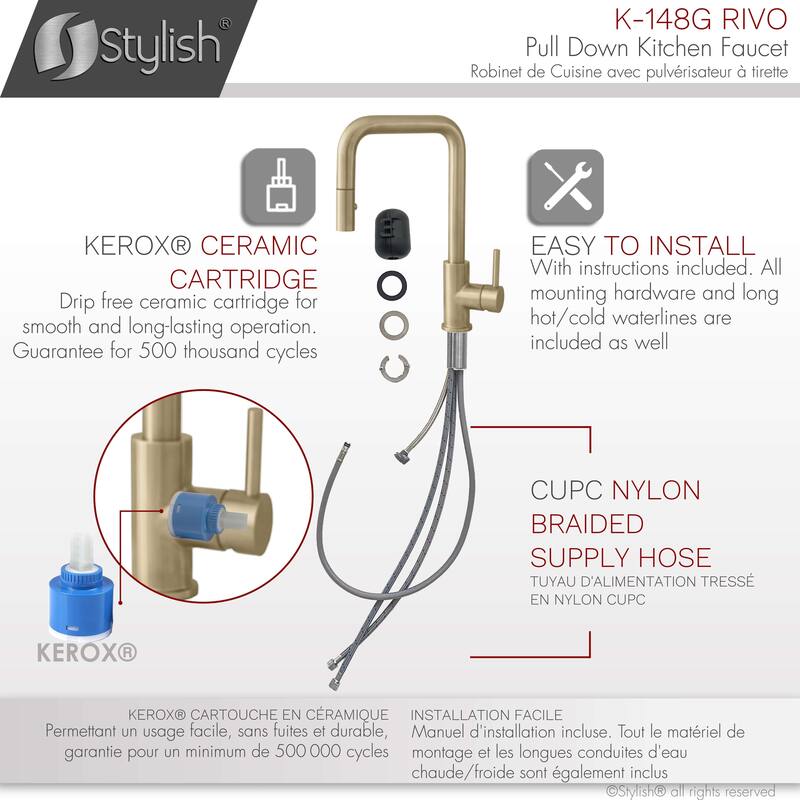 Stylish®

K-148G RIVO
Pull Down Kitchen Faucet
Robinet de Cuisine avec pulvérisateur à tirette

KEROX® CERAMIC CARTRIDGE
Drip free ceramic cartridge for smooth and long-lasting operation. Guarantee for 500 thousand cycles

EASY TO INSTALL
With instructions included. All mounting hardware and long hot/cold waterlines are included as well

CUPC NYLON BRAIDED SUPPLY HOSE
TUYAU D'ALIMENTATION TRESSÉ EN NYLON CUPC

KEROX®

KEROX® CARTOUCHE EN CÉRAMIQUE
Permettant un usage facile, sans fuites et durable, garantie pour un minimum de 500 000 cycles

INSTALLATION FACILE
Manuel d'installation incluse. Tout le matériel de montage et les longues conduites d'eau chaude/froide sont également inclus

©Stylish® all rights reserved