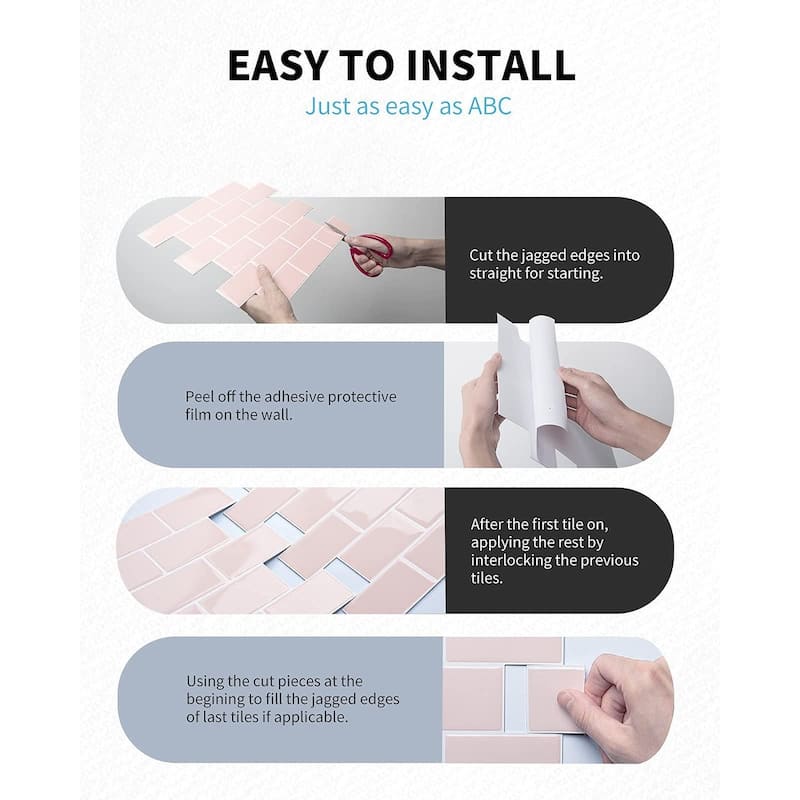 EASY TO INSTALL
Just as easy as ABC

Cut the jagged edges into straight for starting.

Peel off the adhesive protective film on the wall.

After the first tile on, applying the rest by interlocking the previous tiles.

Using the cut pieces at the begining to fill the jagged edges of last tiles if applicable.