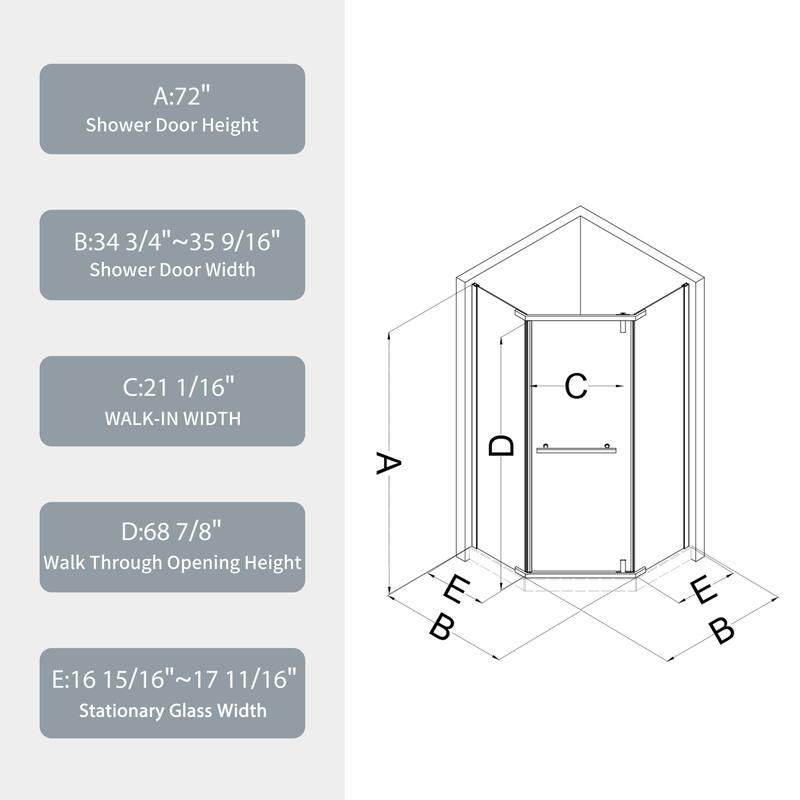 A:72"
Shower Door Height

B:34 3/4"~35 9/16"
Shower Door Width

C:21 1/16"
WALK-IN WIDTH

D:68 7/8"
Walk Through Opening Height

E:16 15/16"~17 11/16"
Stationary Glass Width

C
D
A
E
B
E
B