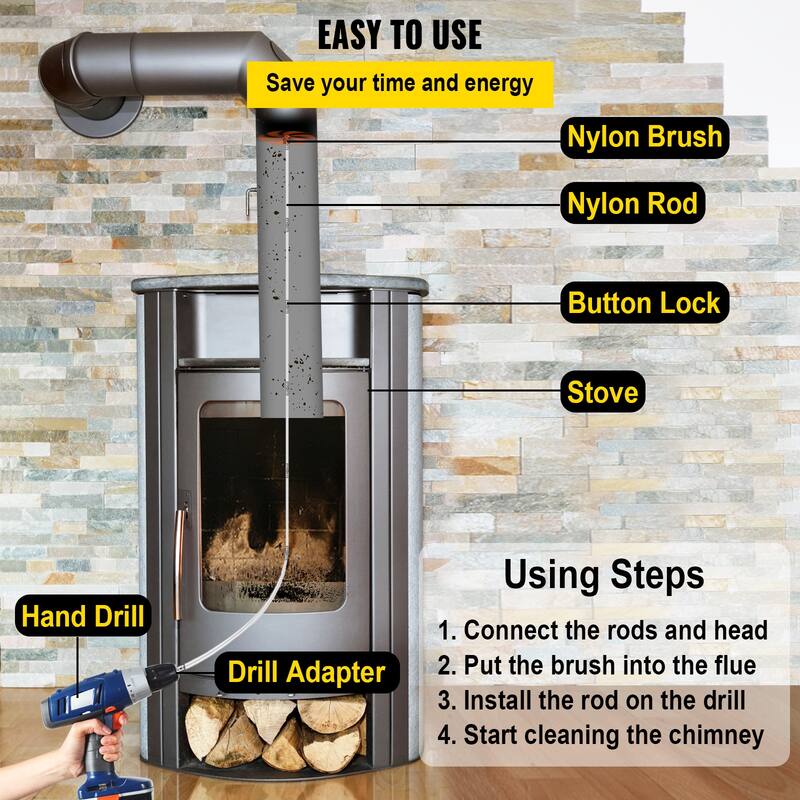 EASY TO USE

Save your time and energy

Nylon Brush

Nylon Rod

Button Lock

Stove

Hand Drill

Drill Adapter

Using Steps

1. Connect the rods and head
2. Put the brush into the flue
3. Install the rod on the drill
4. Start cleaning the chimney