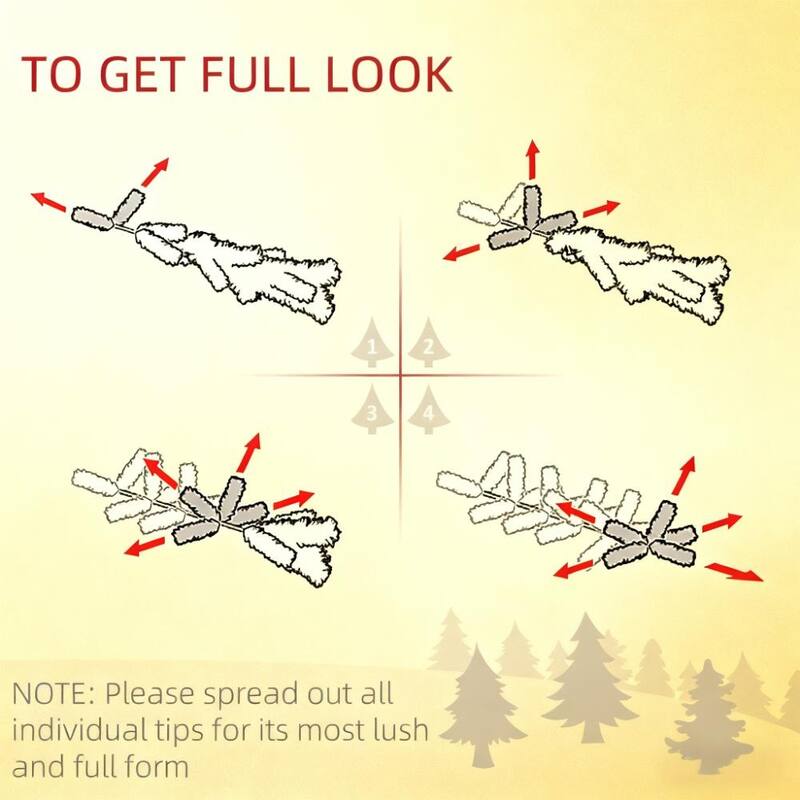 TO GET FULL LOOK

1
2
3
4

NOTE: Please spread out all individual tips for its most lush and full form