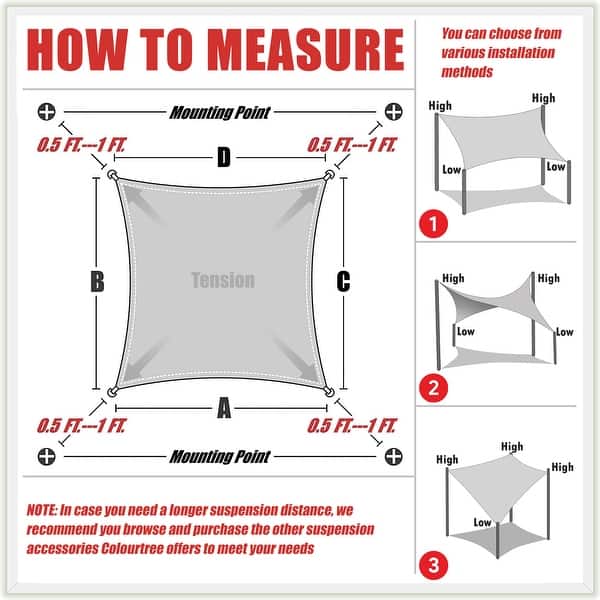 HOW TO MEASURE

Mounting Point

0.5 FT.--1 FT.

0.5 FT.--1 FT.

D

B

Tension

C

A

0.5 FT.--1 FT.

0.5 FT.--1 FT.

Mounting Point

NOTE: In case you need a longer suspension distance, we recommend you browse and purchase the other suspension accessories Colourtree offers to meet your needs

You can choose from various installation methods

High
High
Low
Low
1

High
High
Low
Low
2

High
High
High
Low
3