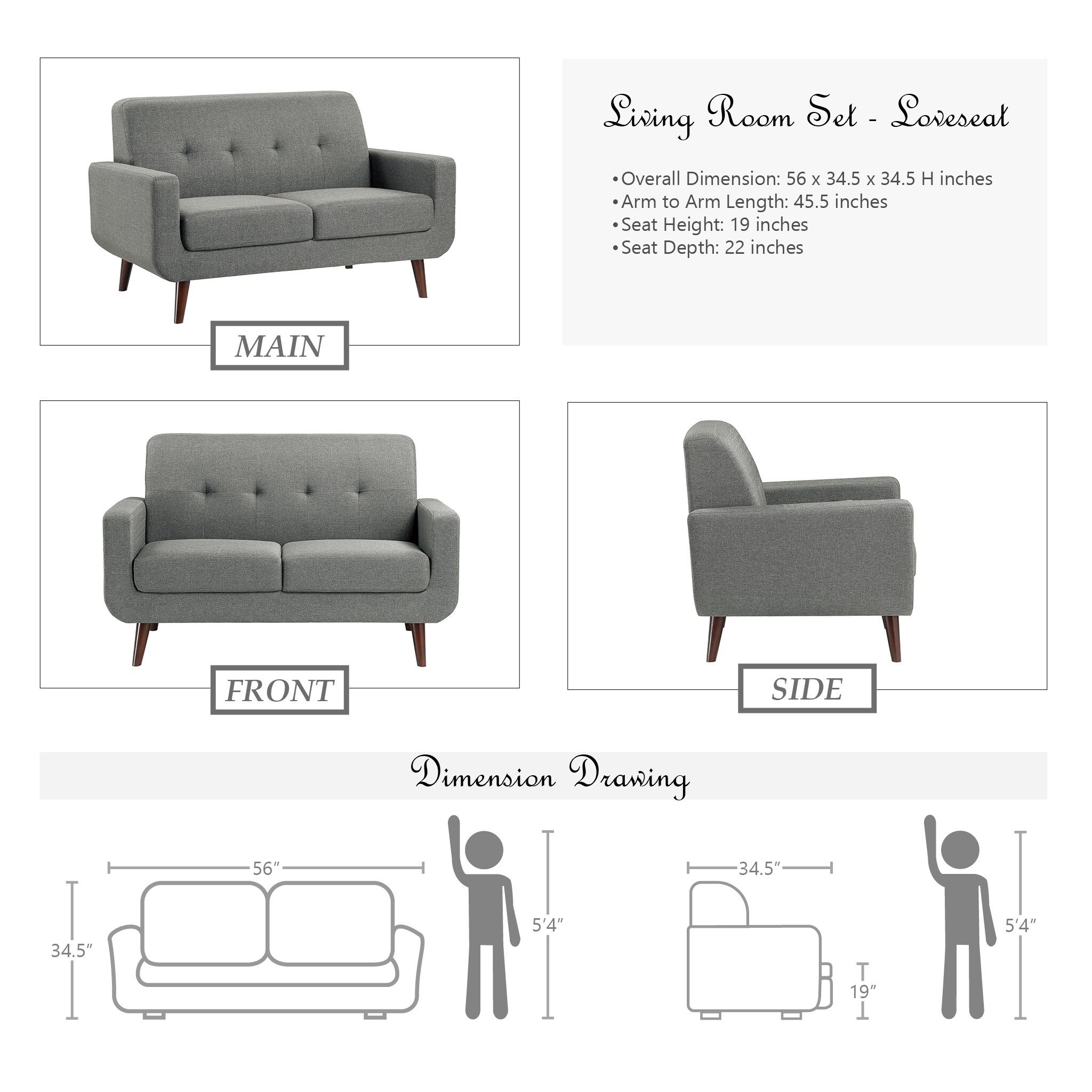 MAIN

Living Room Set - Loveseat

•Overall Dimension: 56 x 34.5 x 34.5 H inches
•Arm to Arm Length: 45.5 inches
•Seat Height: 19 inches
•Seat Depth: 22 inches

FRONT

SIDE

Dimension Drawing

56″

34.5″

5′4″

34.5″

19″

5′4″