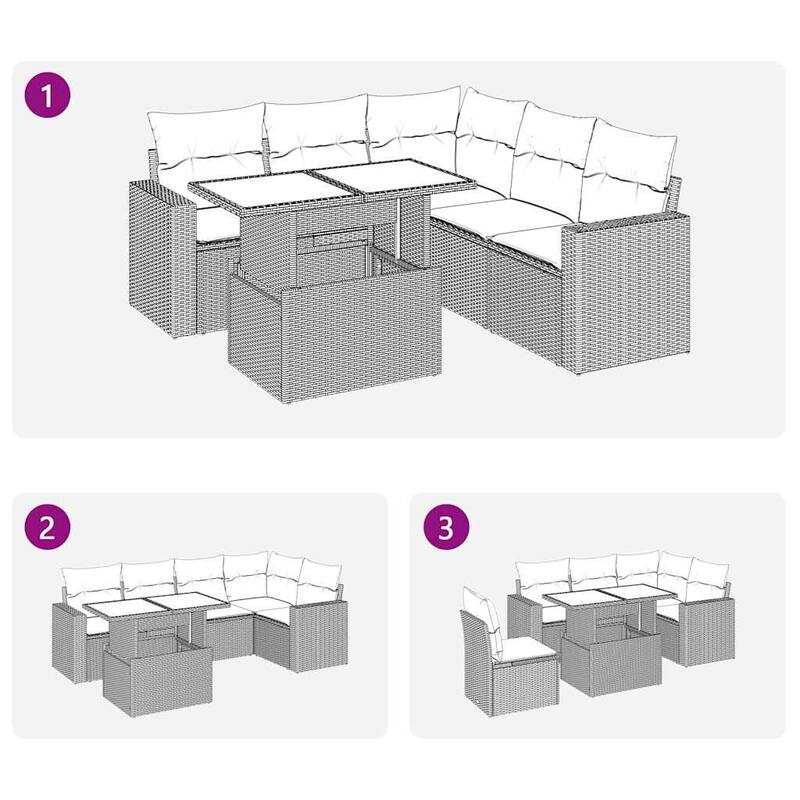 1

2

3