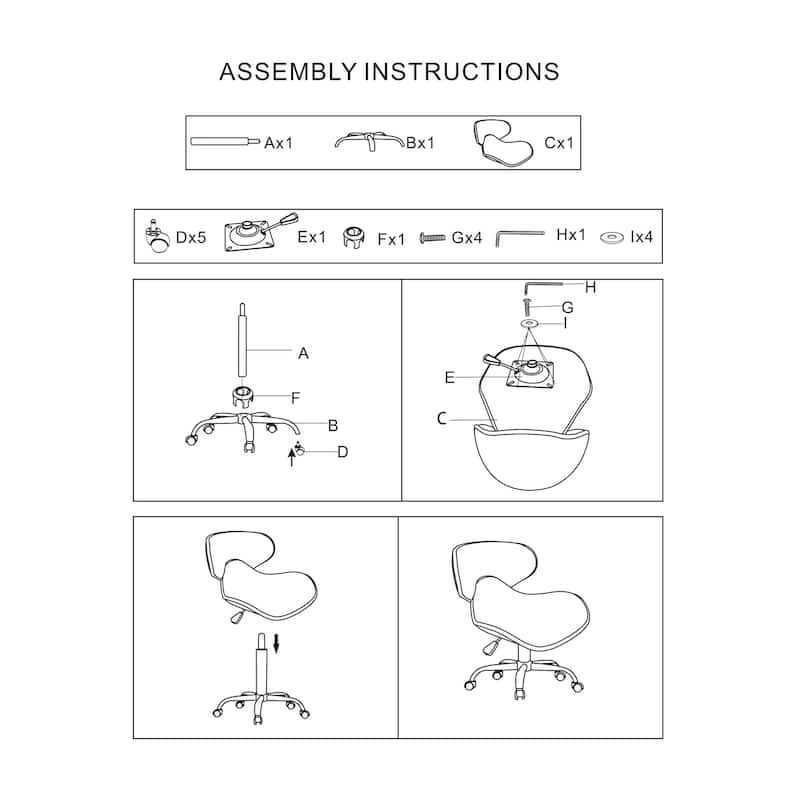 ASSEMBLY INSTRUCTIONS

Ax1 Bx1 Cx1

Dx5 Ex1 Fx1 Gx4 Hx1 Ix4

A
F
B
D

H
G
I
E
C