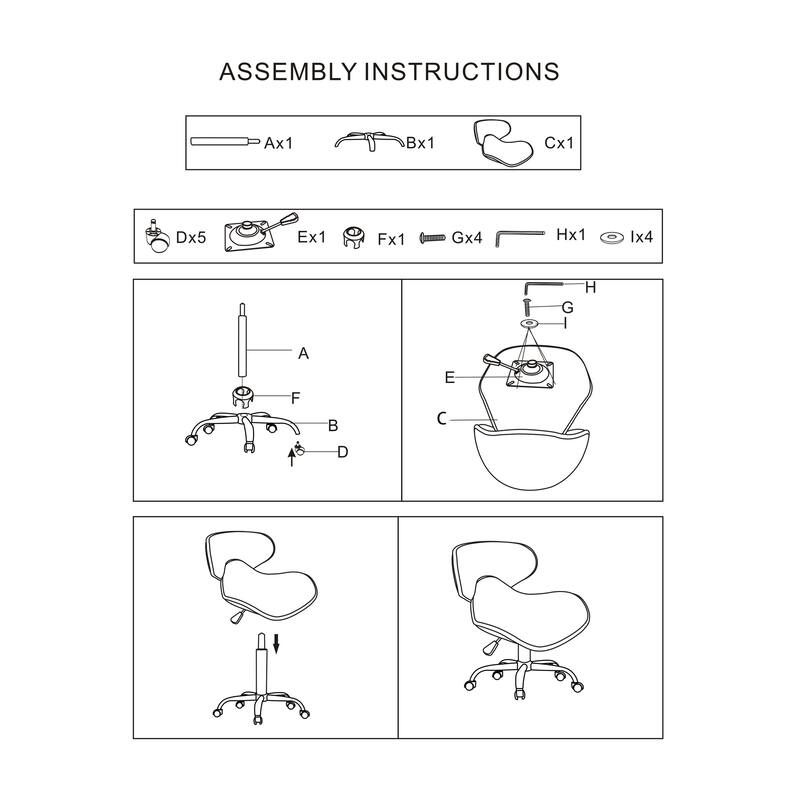 ASSEMBLY INSTRUCTIONS

Ax1 Bx1 Cx1

Dx5 Ex1 Fx1 Gx4 Hx1 Ix4

A
F
B
D

H
G
I
E
C