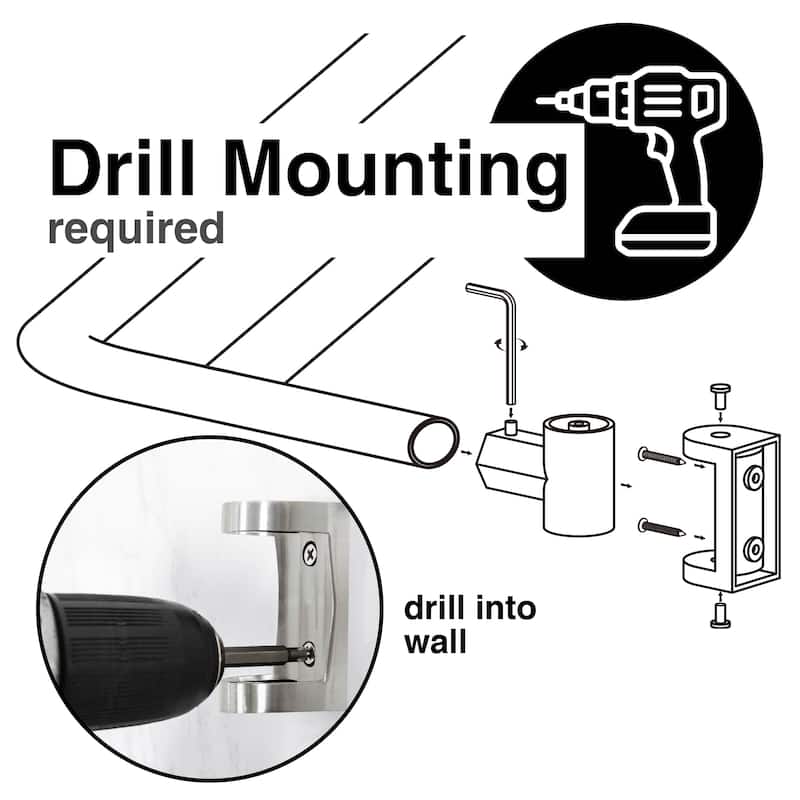 Drill Mounting
required

drill into wall