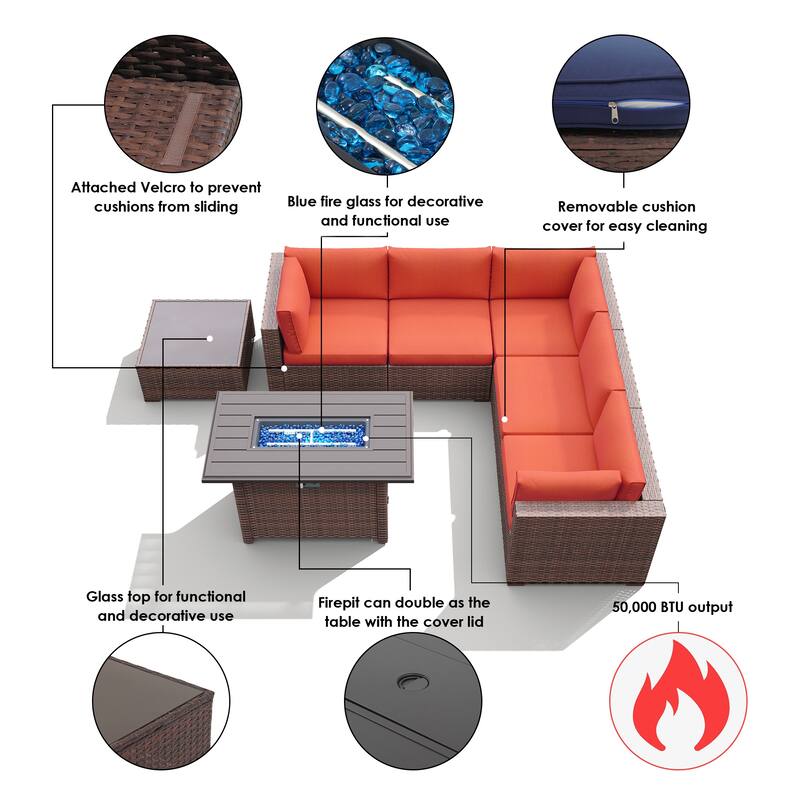 Attached Velcro to prevent cushions from sliding

Blue fire glass for decorative and functional use

Removable cushion cover for easy cleaning

Glass top for functional and decorative use

Firepit can double as the table with the cover lid

50,000 BTU output