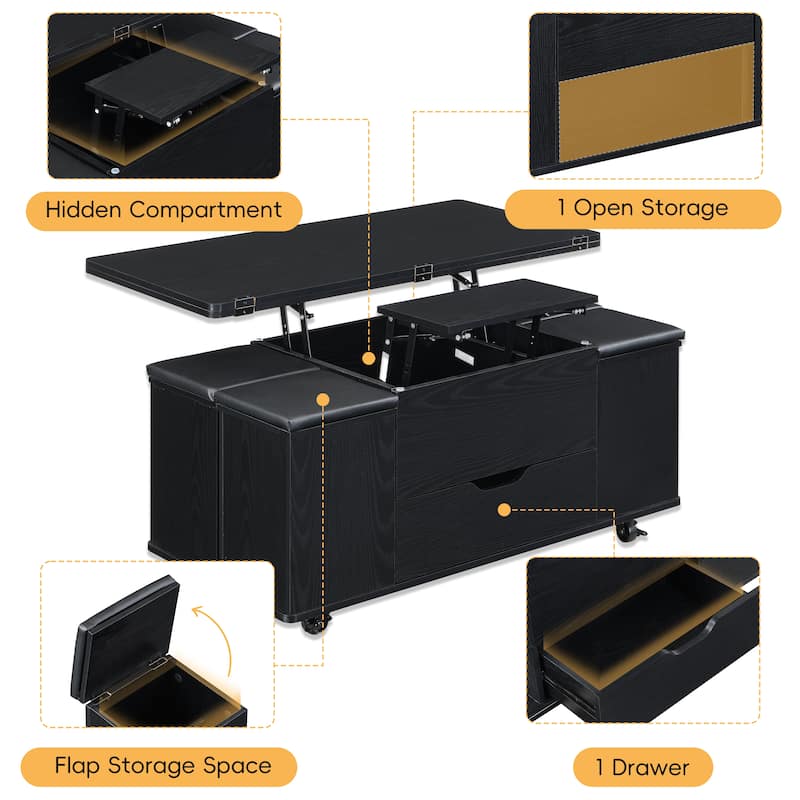 Hidden Compartment

1 Open Storage

Flap Storage Space

1 Drawer