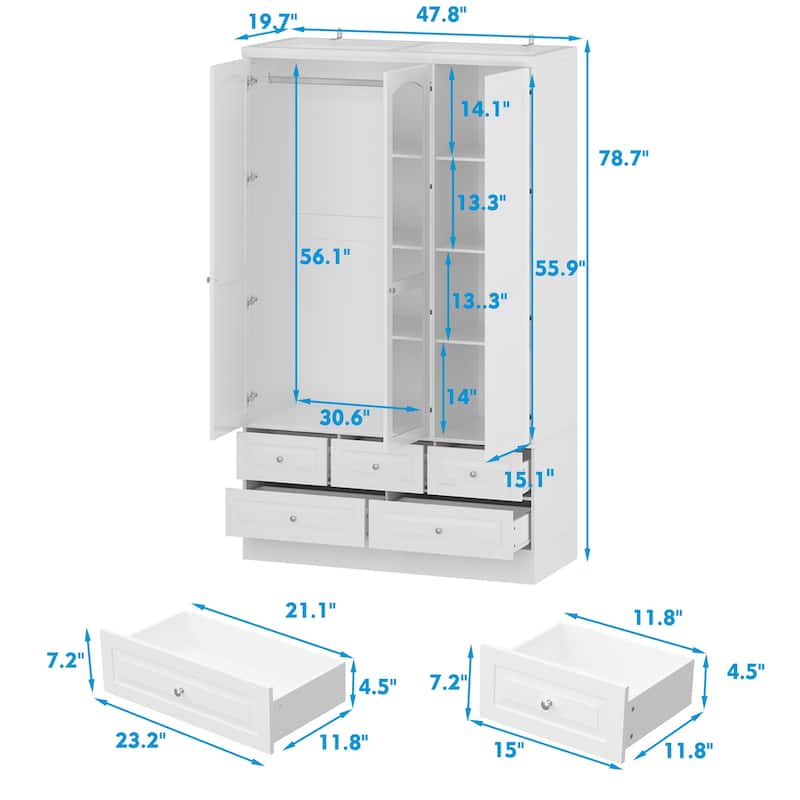 19.7"
47.8"
78.7"
14.1"
13.3"
56.1"
55.9"
13..3"
14"
30.6"
15.1"
21.1"
7.2"
4.5"
23.2"
11.8"
11.8"
7.2"
4.5"
15"
11.8"