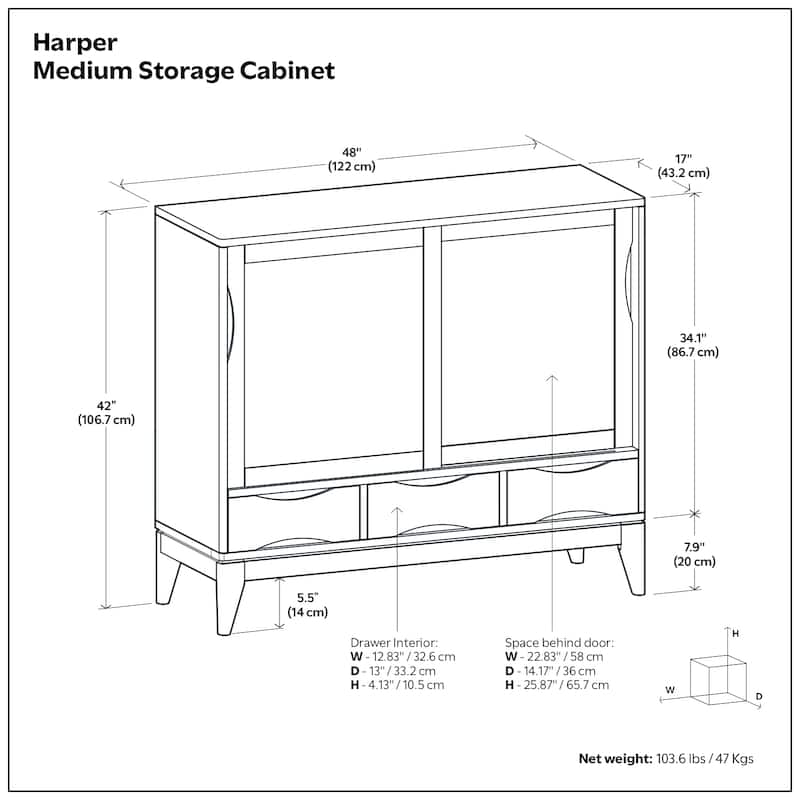 Harper
Medium Storage Cabinet

48"
(122 cm)

17"
(43.2 cm)

42"
(106.7 cm)

34.1"
(86.7 cm)

7.9"
(20 cm)

5.5"
(14 cm)

Drawer Interior:
W - 12.83" / 32.6 cm
D - 13" / 33.2 cm
H - 4.13" / 10.5 cm

Space behind door:
W - 22.83" / 58 cm
D - 14.17" / 36 cm
H - 25.87" / 65.7 cm

H
W
D

Net weight: 103.6 lbs / 47 Kgs