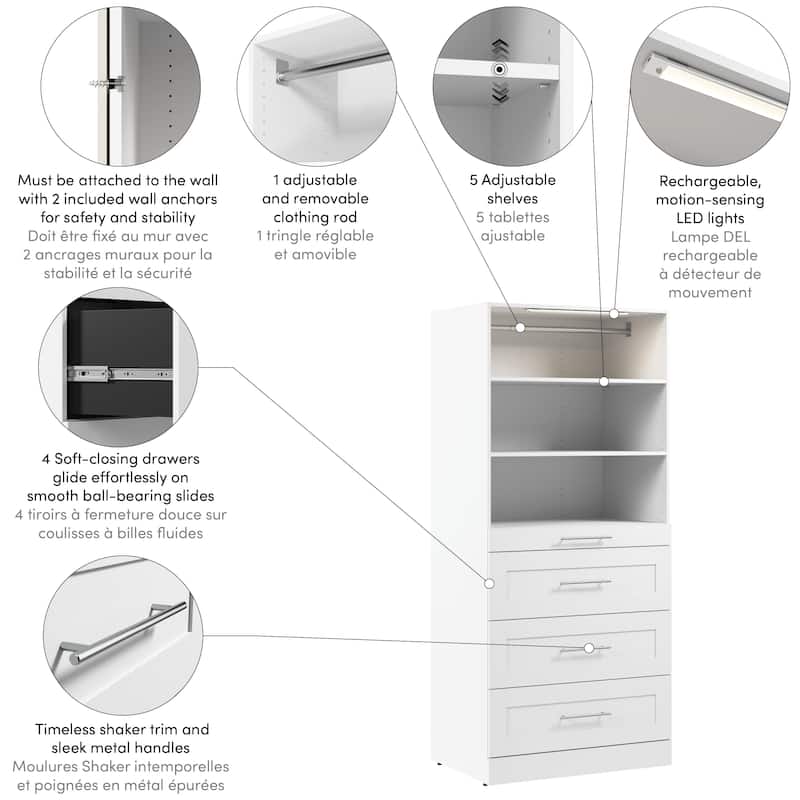 Must be attached to the wall with 2 included wall anchors for safety and stability
Doit être fixé au mur avec 2 ancrages muraux pour la stabilité et la sécurité

1 adjustable and removable clothing rod
1 tringle réglable et amovible

5 Adjustable shelves
5 tablettes ajustable

Rechargeable, motion-sensing LED lights
Lampe DEL rechargeable à détecteur de mouvement

4 Soft-closing drawers glide effortlessly on smooth ball-bearing slides
4 tiroirs à fermeture douce sur coulisses à billes fluides

Timeless shaker trim and sleek metal handles
Moulures Shaker intemporelles et poignées en métal épurées