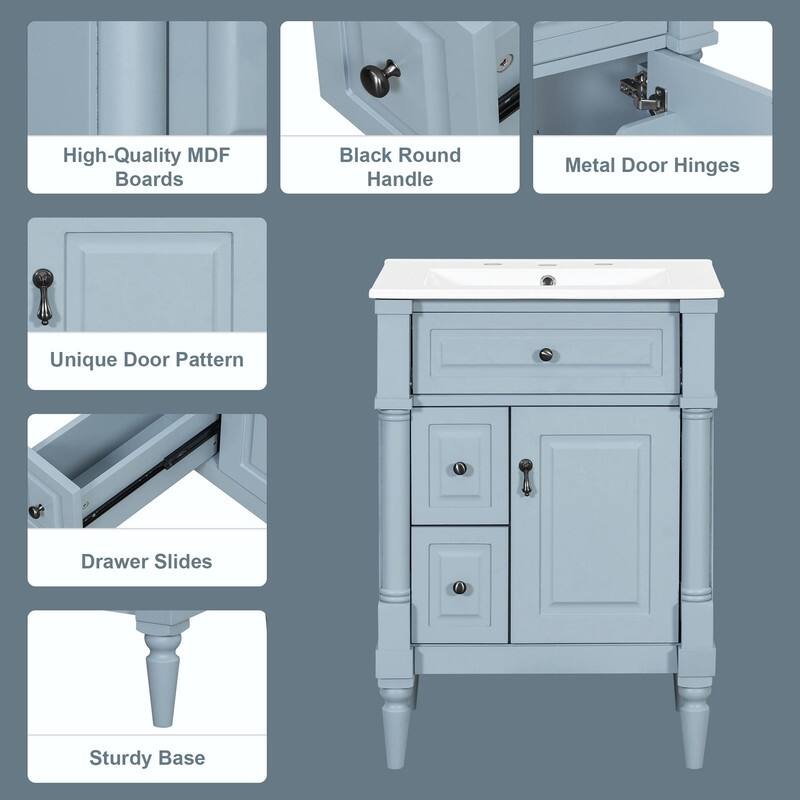 High-Quality MDF Boards

Black Round Handle

Metal Door Hinges

Unique Door Pattern

Drawer Slides

Sturdy Base