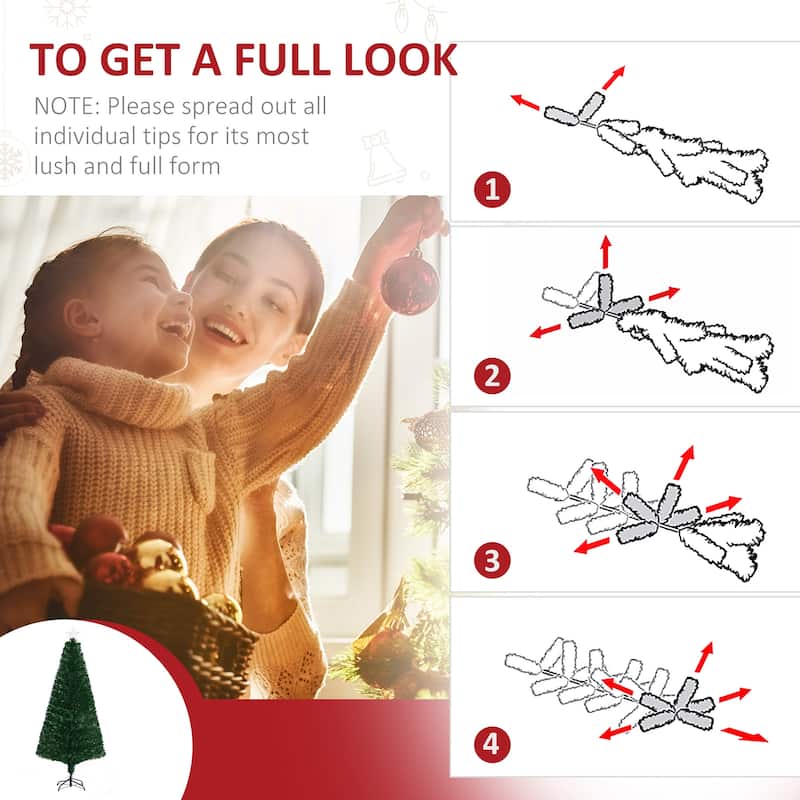 TO GET A FULL LOOK

NOTE: Please spread out all individual tips for its most lush and full form

1

2

3

4