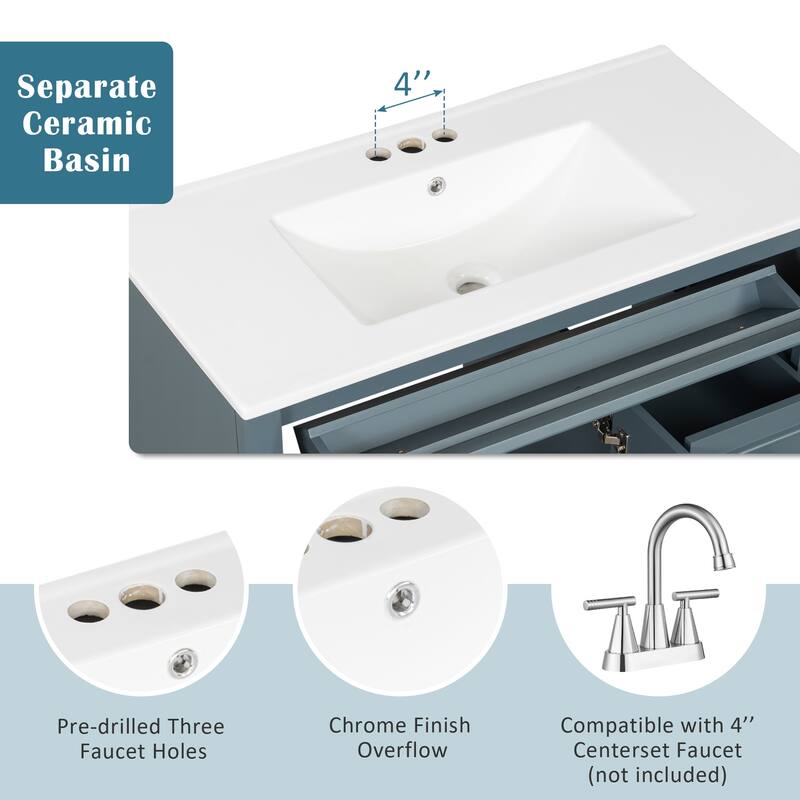 Separate Ceramic Basin

4''

Pre-drilled Three Faucet Holes

Chrome Finish Overflow

Compatible with 4'' Centerset Faucet (not included)