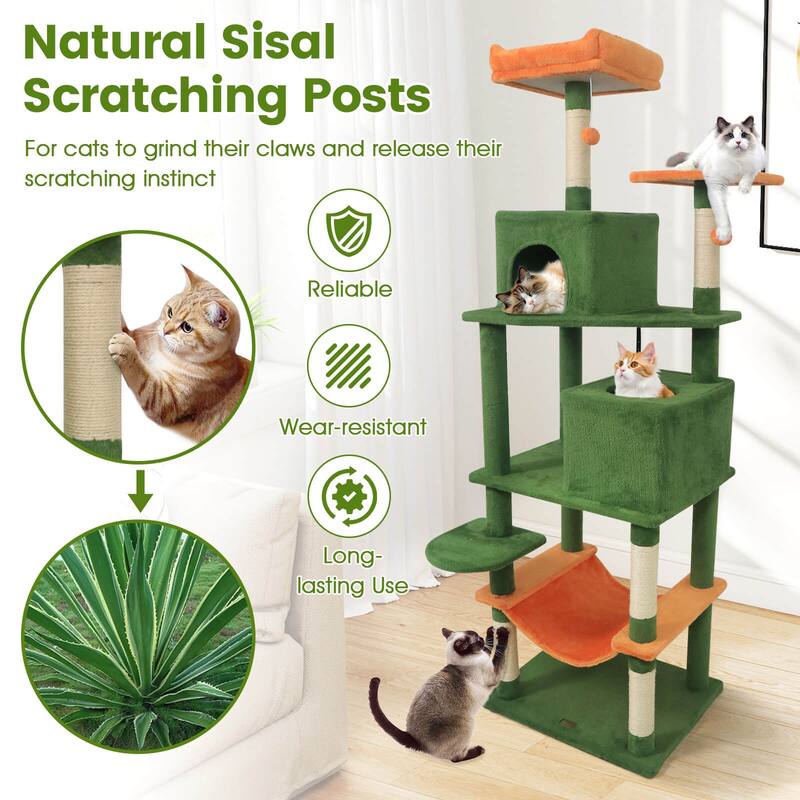 Natural Sisal Scratching Posts

For cats to grind their claws and release their scratching instinct

Reliable

Wear-resistant

Long-lasting Use