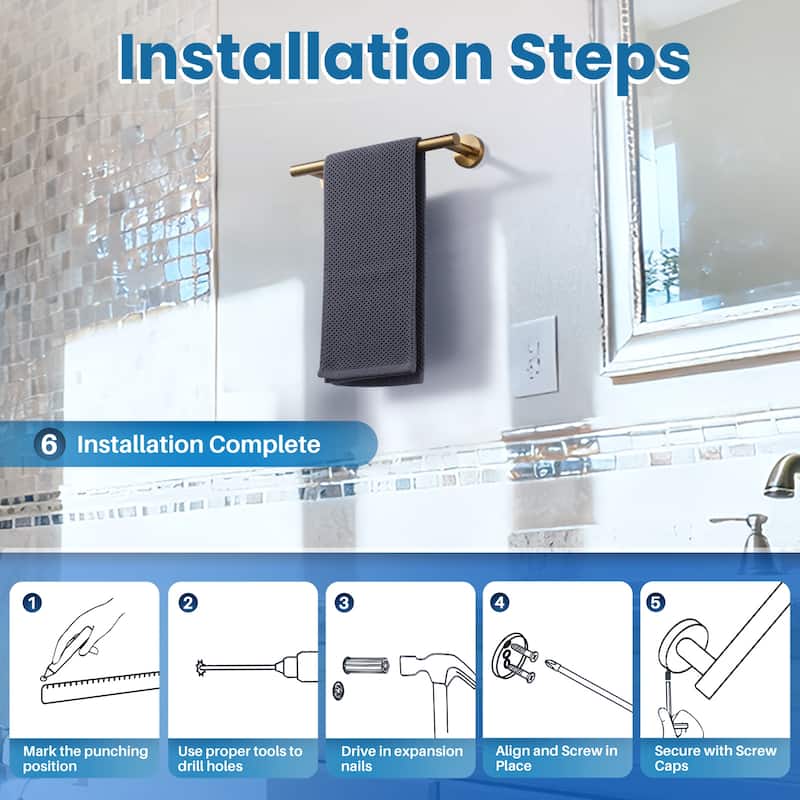 Installation Steps

6 Installation Complete

1
Mark the punching position

2
Use proper tools to drill holes

3
Drive in expansion nails

4
Align and Screw in Place

5
Secure with Screw Caps