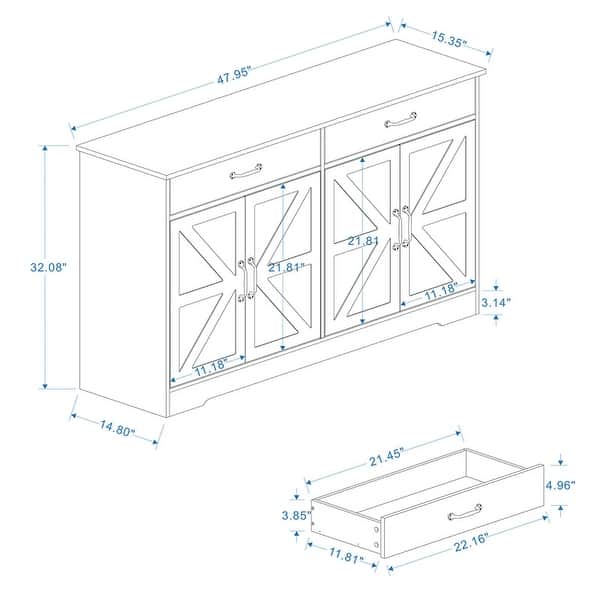 47.95"
15.35"
32.08"
21.81"
21.81
11.18"
11.18"
3.14"
14.80"
21.45"
4.96"
3.85"
11.81"
22.16"