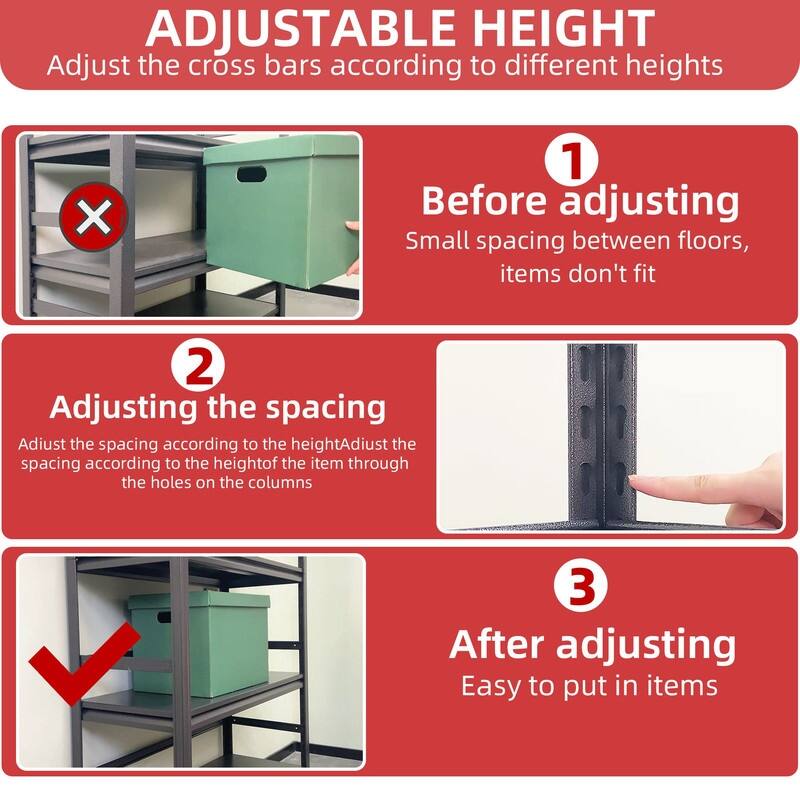 ADJUSTABLE HEIGHT
Adjust the cross bars according to different heights

1
Before adjusting
Small spacing between floors, items don't fit

2
Adjusting the spacing
Adiust the spacing according to the heightAdiust the spacing according to the heightof the item through the holes on the columns

3
After adjusting
Easy to put in items