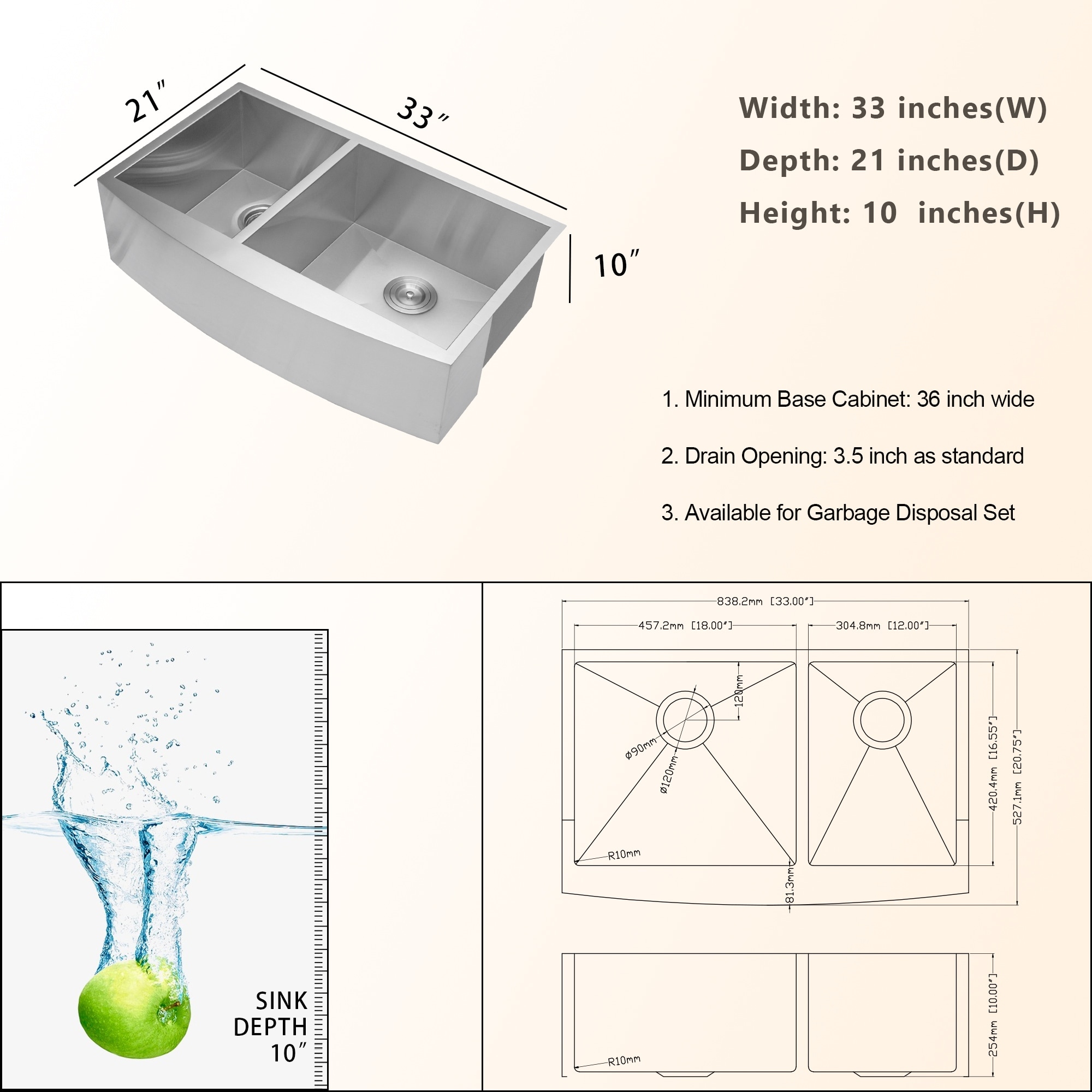 21″

33″

10″

Width: 33 inches(W)

Depth: 21 inches(D)

Height: 10 inches(H)

1. Minimum Base Cabinet: 36 inch wide

2. Drain Opening: 3.5 inch as standard

3. Available for Garbage Disposal Set

SINK DEPTH 10″

838.2mm [33.00″]

457.2mm [18.00″]

304.8mm [12.00″]

120mm

ø90mm

ø120mm

R10mm

81.3mm

420.4mm [16.55″]

527.1mm [20.75″]

R10mm

254mm [10.00″]