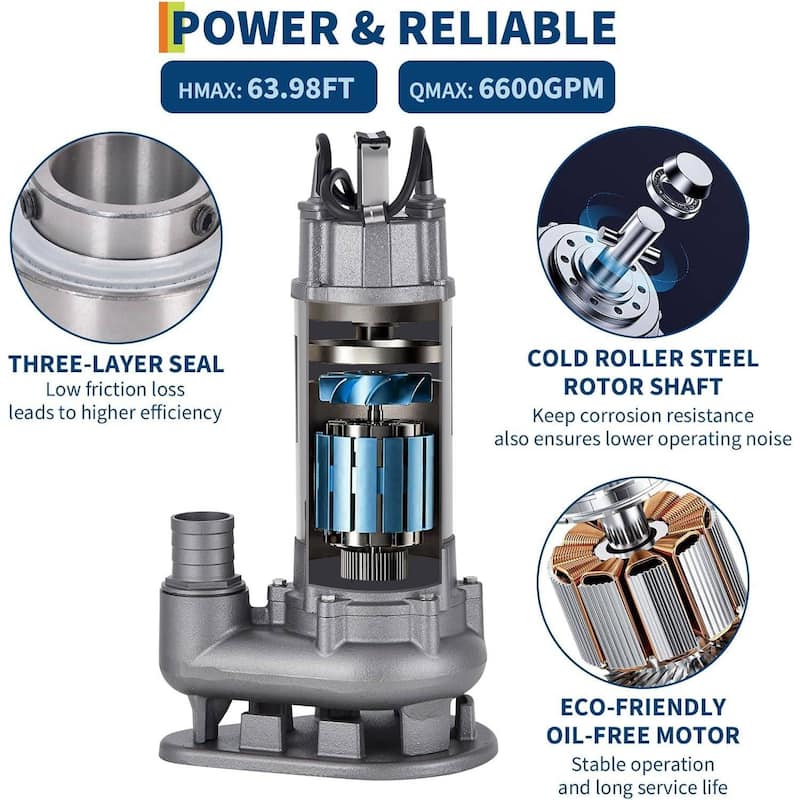 POWER & RELIABLE

HMAX: 63.98FT

QMAX: 6600GPM

THREE-LAYER SEAL
Low friction loss leads to higher efficiency

COLD ROLLER STEEL ROTOR SHAFT
Keep corrosion resistance also ensures lower operating noise

ECO-FRIENDLY OIL-FREE MOTOR
Stable operation and long service life