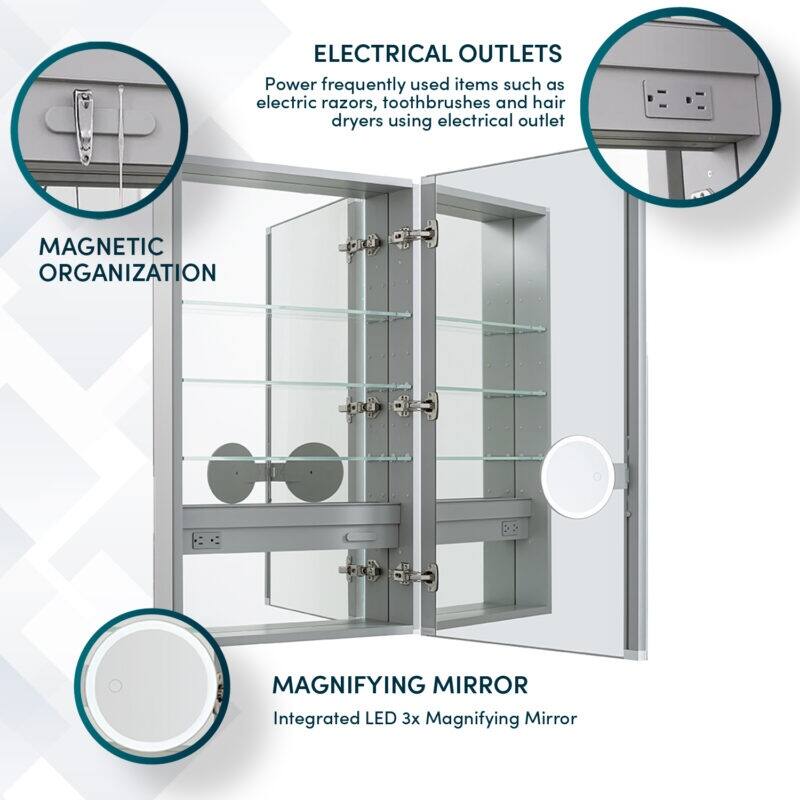 ELECTRICAL OUTLETS

Power frequently used items such as electric razors, toothbrushes and hair dryers using electrical outlet

MAGNETIC ORGANIZATION

MAGNIFYING MIRROR

Integrated LED 3x Magnifying Mirror