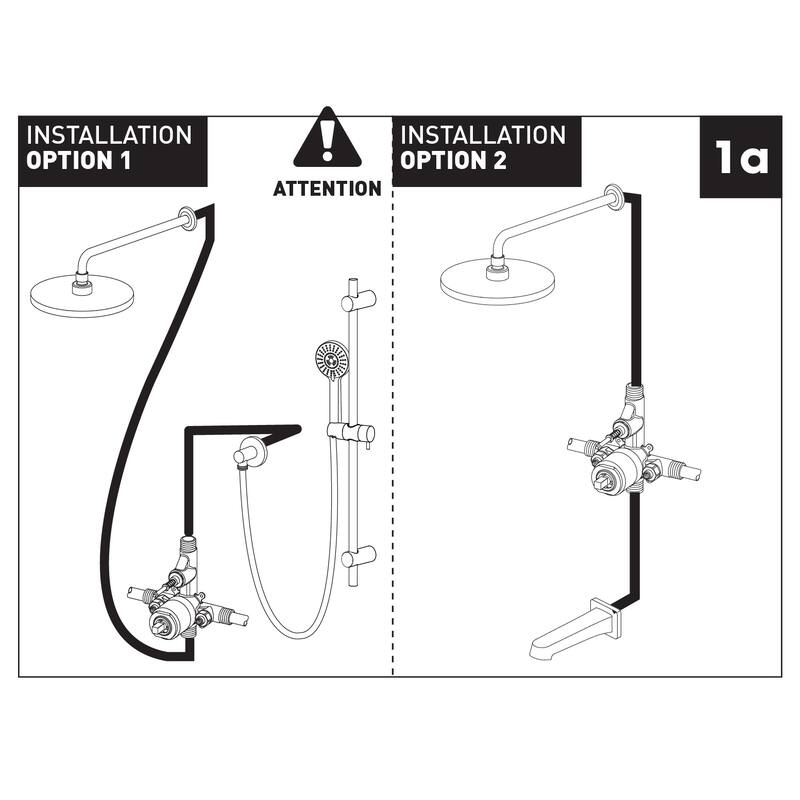 INSTALLATION
OPTION 1

ATTENTION

INSTALLATION
OPTION 2

1a