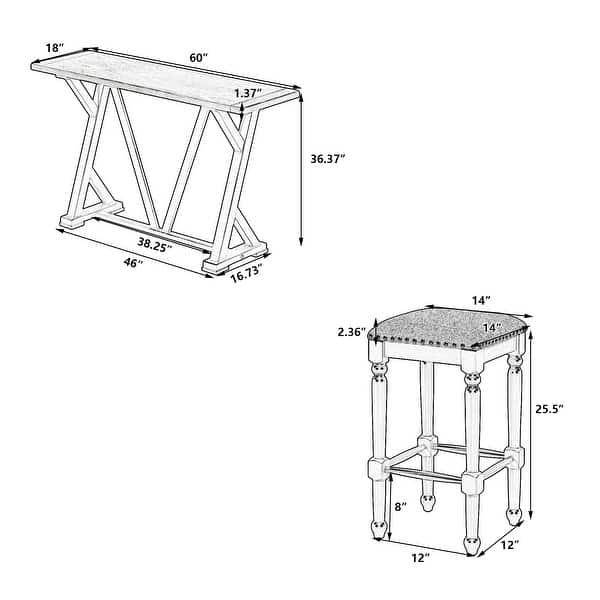 18″
60″
1.37″
36.37″
38.25″
46″
16.73″

14″
14″
2.36″
25.5″
8″
12″
12″