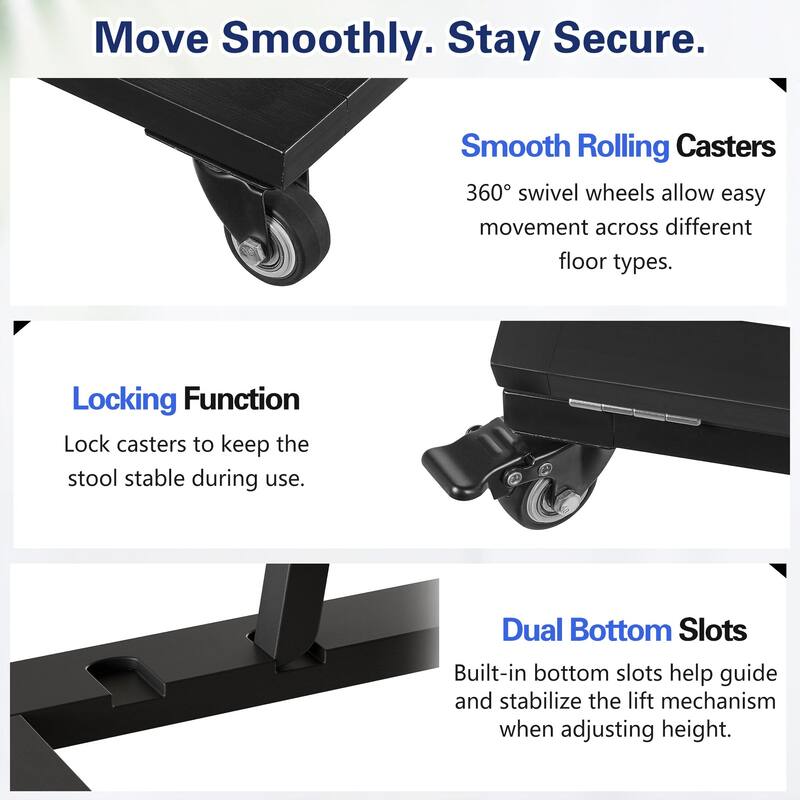 Move Smoothly. Stay Secure.

Smooth Rolling Casters
360° swivel wheels allow easy movement across different floor types.

Locking Function
Lock casters to keep the stool stable during use.

Dual Bottom Slots
Built-in bottom slots help guide and stabilize the lift mechanism when adjusting height.