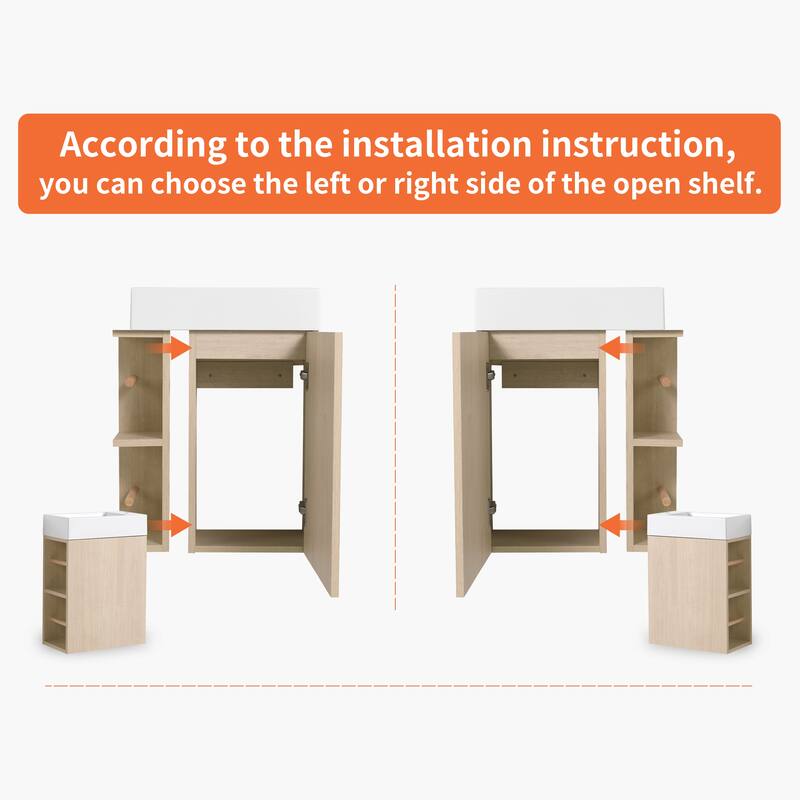 According to the installation instruction, you can choose the left or right side of the open shelf.