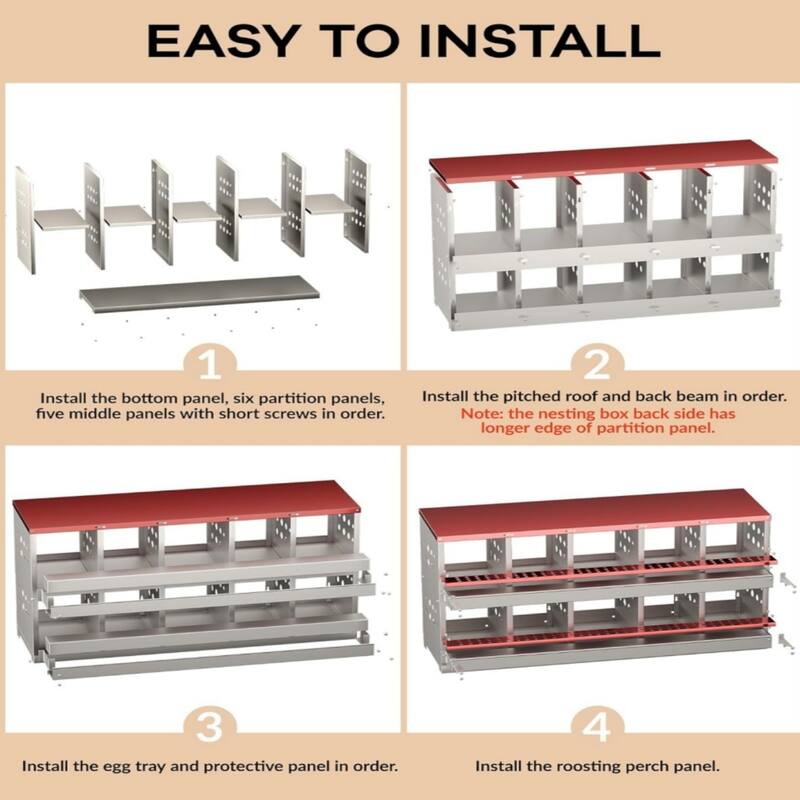 EASY TO INSTALL

1

Install the bottom panel, six partition panels, five middle panels with short screws in order.

2

Install the pitched roof and back beam in order.
Note: the nesting box back side has longer edge of partition panel.

3

Install the egg tray and protective panel in order.

4

Install the roosting perch panel.