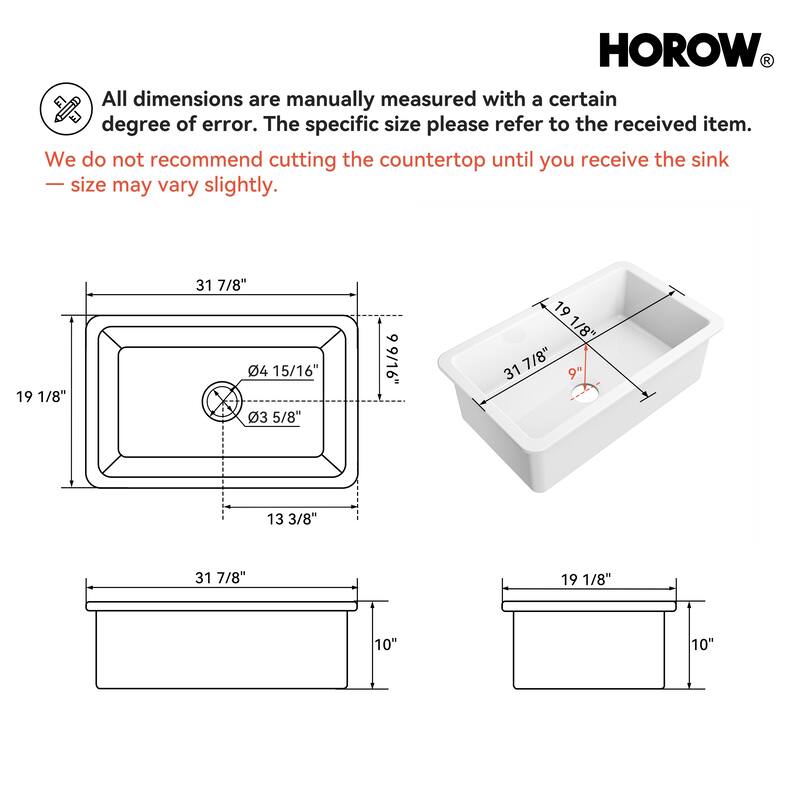 HOROW®

All dimensions are manually measured with a certain degree of error. The specific size please refer to the received item.

We do not recommend cutting the countertop until you receive the sink — size may vary slightly.

31 7/8"

19 1/8"

9 9/16"

Ø4 15/16"

Ø3 5/8"

13 3/8"

19 1/8"

31 7/8"

9"

31 7/8"

10"

19 1/8"

10"