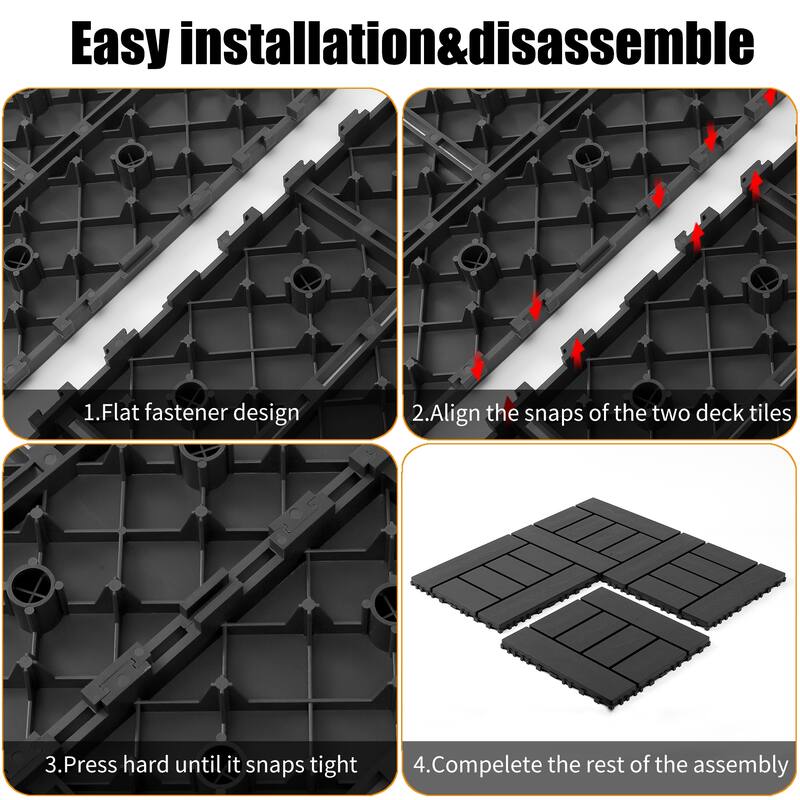 Easy installation&disassemble

1.Flat fastener design

2.Align the snaps of the two deck tiles

3.Press hard until it snaps tight

4.Compelete the rest of the assembly