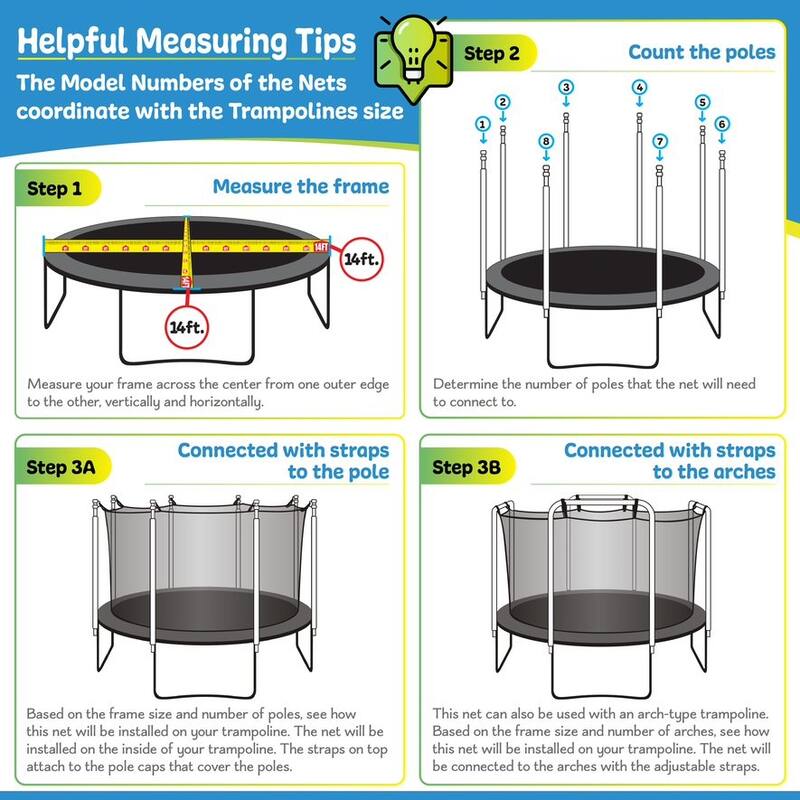 Helpful Measuring Tips

The Model Numbers of the Nets coordinate with the Trampolines size

Step 1

Measure the frame

14FT

14ft.

14ft.

Measure your frame across the center from one outer edge to the other, vertically and horizontally.

Step 2

Count the poles

1 2 3 4 5 6 7 8

Determine the number of poles that the net will need to connect to.

Step 3A

Connected with straps to the pole

Based on the frame size and number of poles, see how this net will be installed on your trampoline. The net will be installed on the inside of your trampoline. The straps on top attach to the pole caps that cover the poles.

Step 3B

Connected with straps to the arches

This net can also be used with an arch-type trampoline. Based on the frame size and number of arches, see how this net will be installed on your trampoline. The net will be connected to the arches with the adjustable straps.