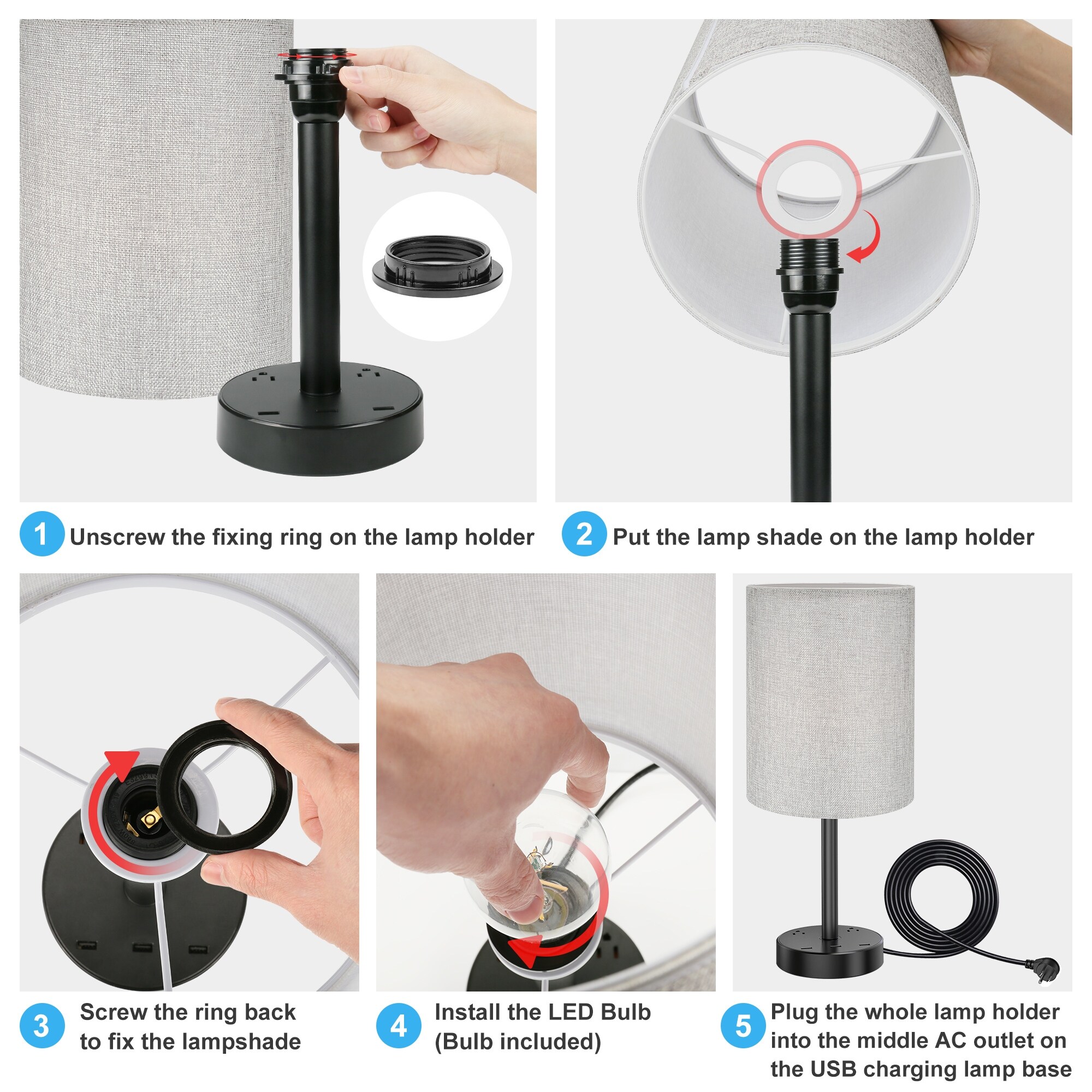 1 Unscrew the fixing ring on the lamp holder

2 Put the lamp shade on the lamp holder

3 Screw the ring back to fix the lampshade

4 Install the LED Bulb (Bulb included)

5 Plug the whole lamp holder into the middle AC outlet on the USB charging lamp base