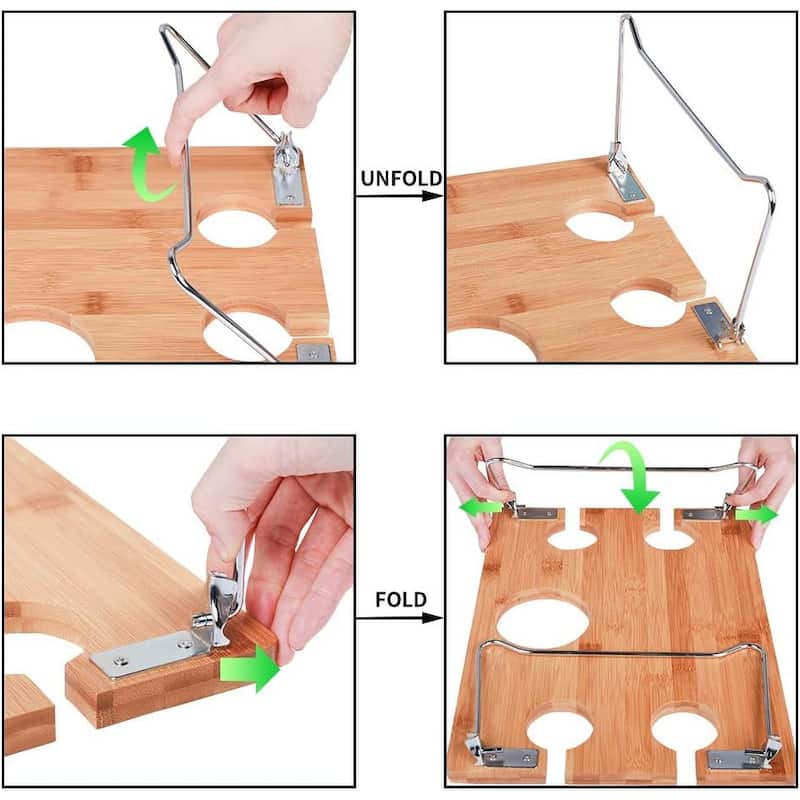 UNFOLD

FOLD