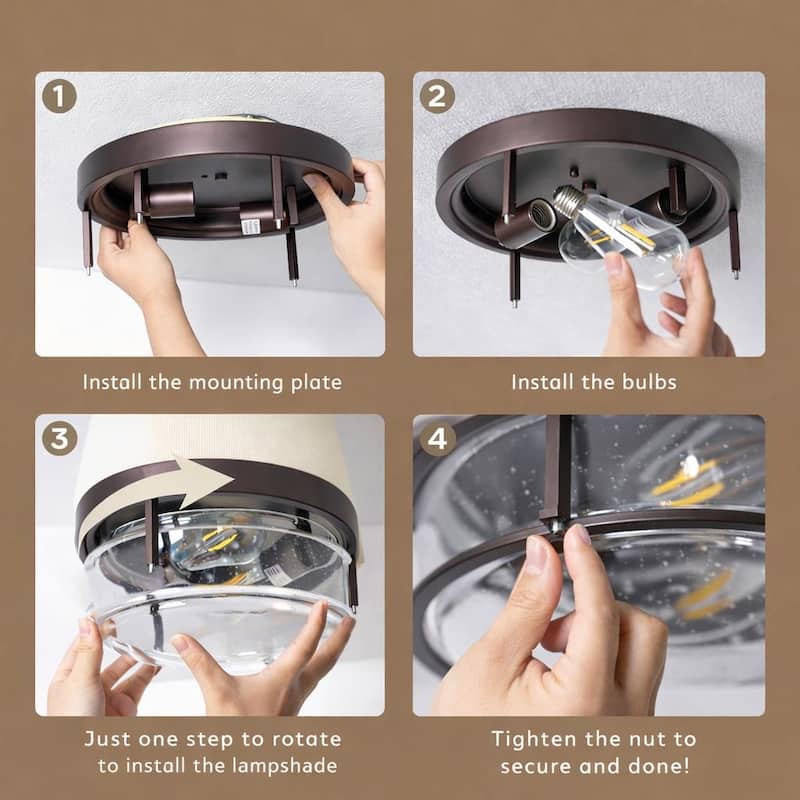 1

Install the mounting plate

2

Install the bulbs

3

Just one step to rotate to install the lampshade

4

Tighten the nut to secure and done!