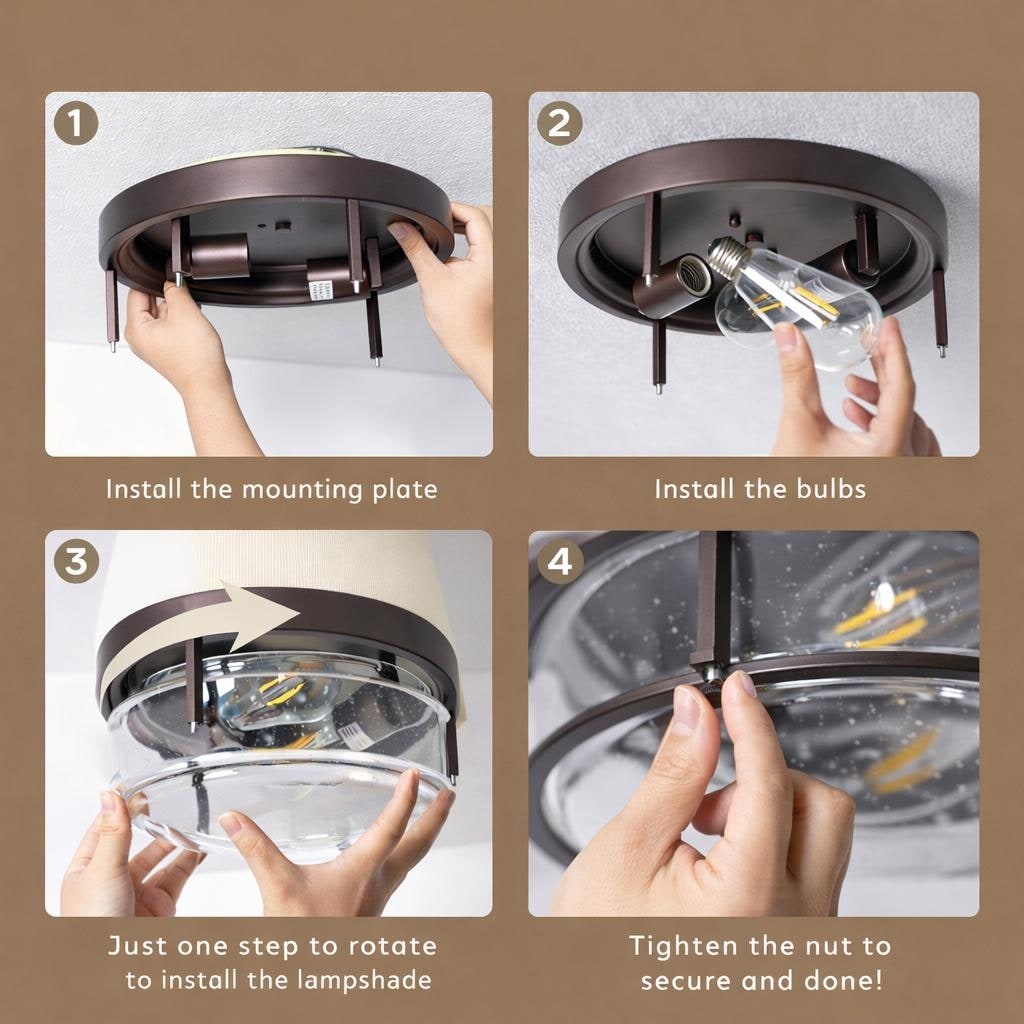 1

Install the mounting plate

2

Install the bulbs

3

Just one step to rotate to install the lampshade

4

Tighten the nut to secure and done!