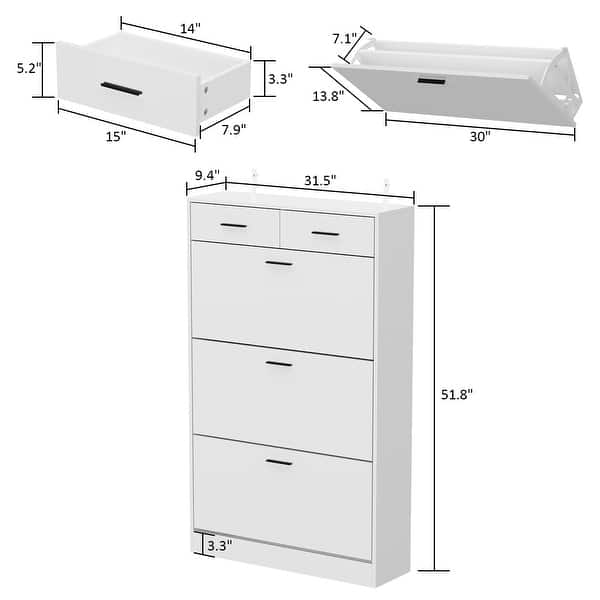 14"
5.2"
3.3"
15"
7.9"
7.1"
13.8"
30"
9.4"
31.5"
51.8"
3.3"