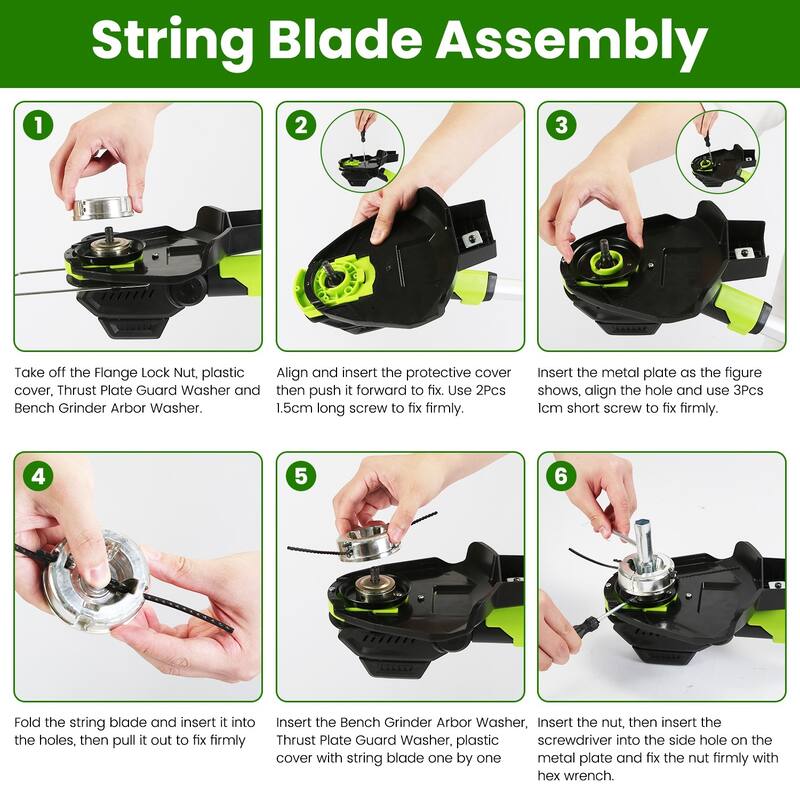 String Blade Assembly

1

Take off the Flange Lock Nut, plastic cover, Thrust Plate Guard Washer and Bench Grinder Arbor Washer.

2

Align and insert the protective cover then push it forward to fix. Use 2Pcs 1.5cm long screw to fix firmly.

3

Insert the metal plate as the figure shows, align the hole and use 3Pcs 1cm short screw to fix firmly.

4

Fold the string blade and insert it into the holes, then pull it out to fix firmly

5

Insert the Bench Grinder Arbor Washer, Thrust Plate Guard Washer, plastic cover with string blade one by one

6

Insert the nut, then insert the screwdriver into the side hole on the metal plate and fix the nut firmly with hex wrench.